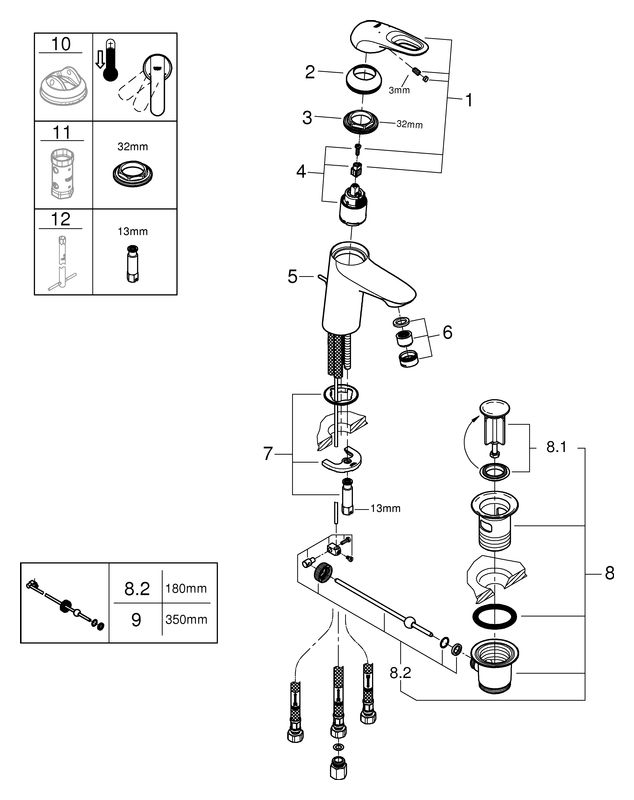 10

11

32mm

12

13mm

2

3mm

1

3

32mm

4

5

6

7

13mm

8.1

8

8.2

| 8.2 | 180mm |
|---|---|
| 9 | 350mm |