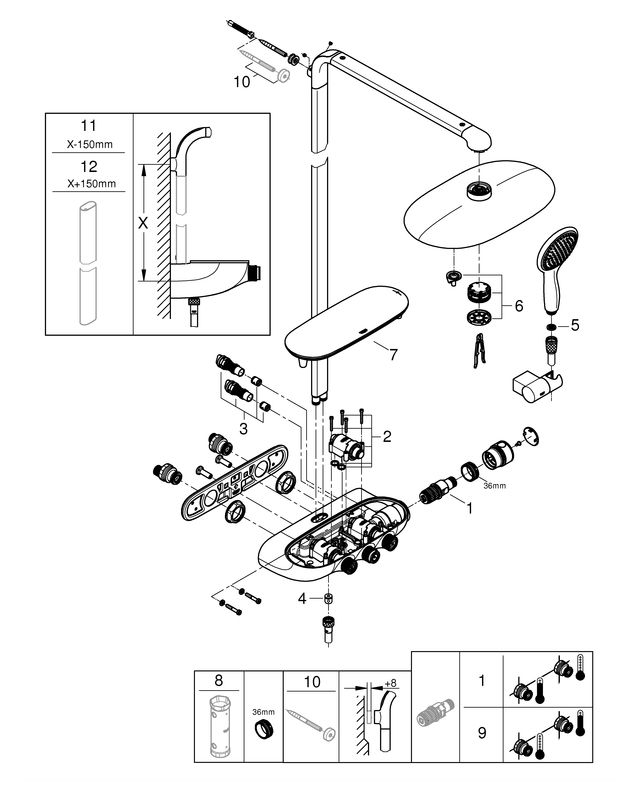 10

11
X-150mm
12
X+150mm

X

6

5

7

3

2

36mm

1

4

8

36mm

10

+8

1

9