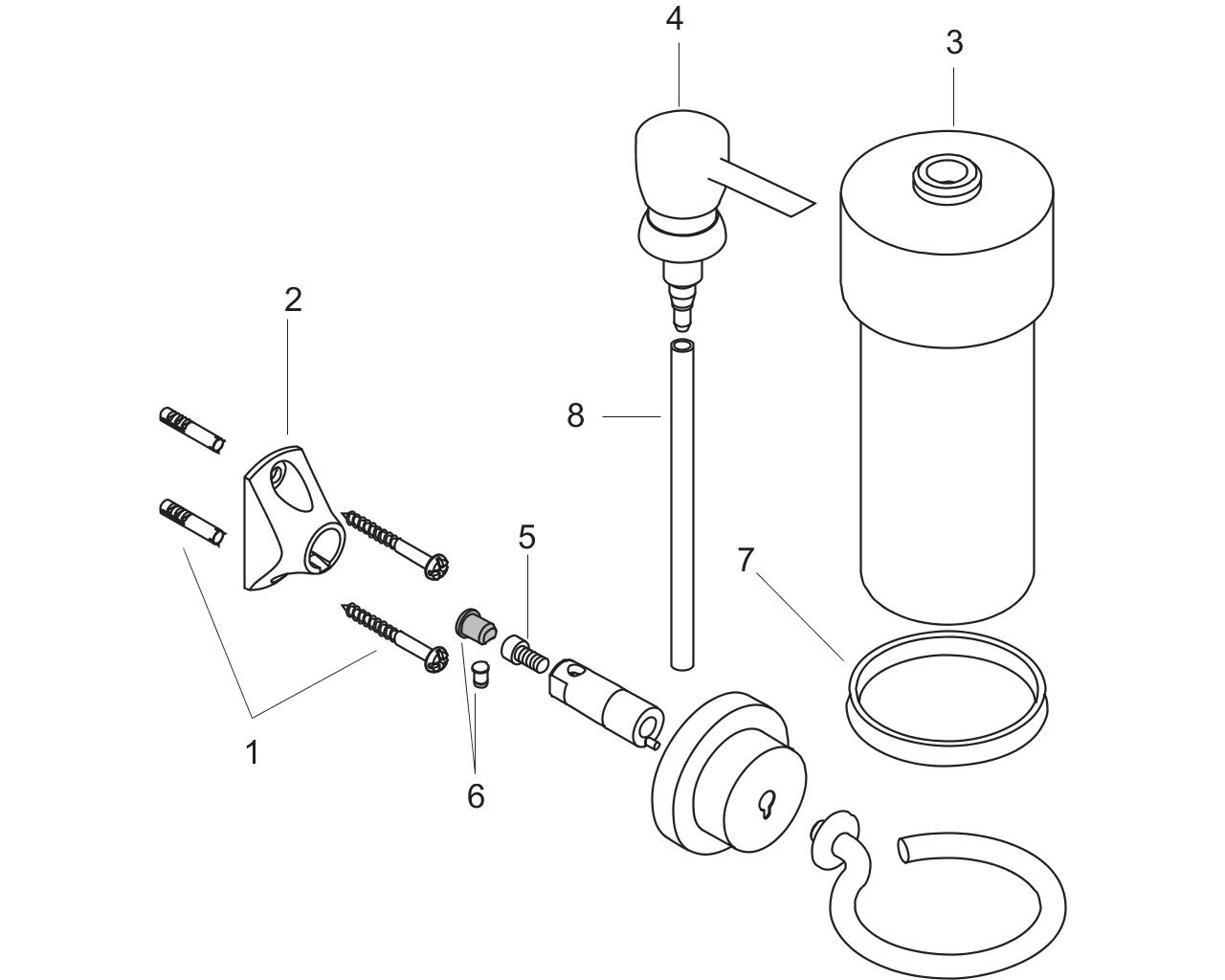 4
3
2
8
5
7
1
6