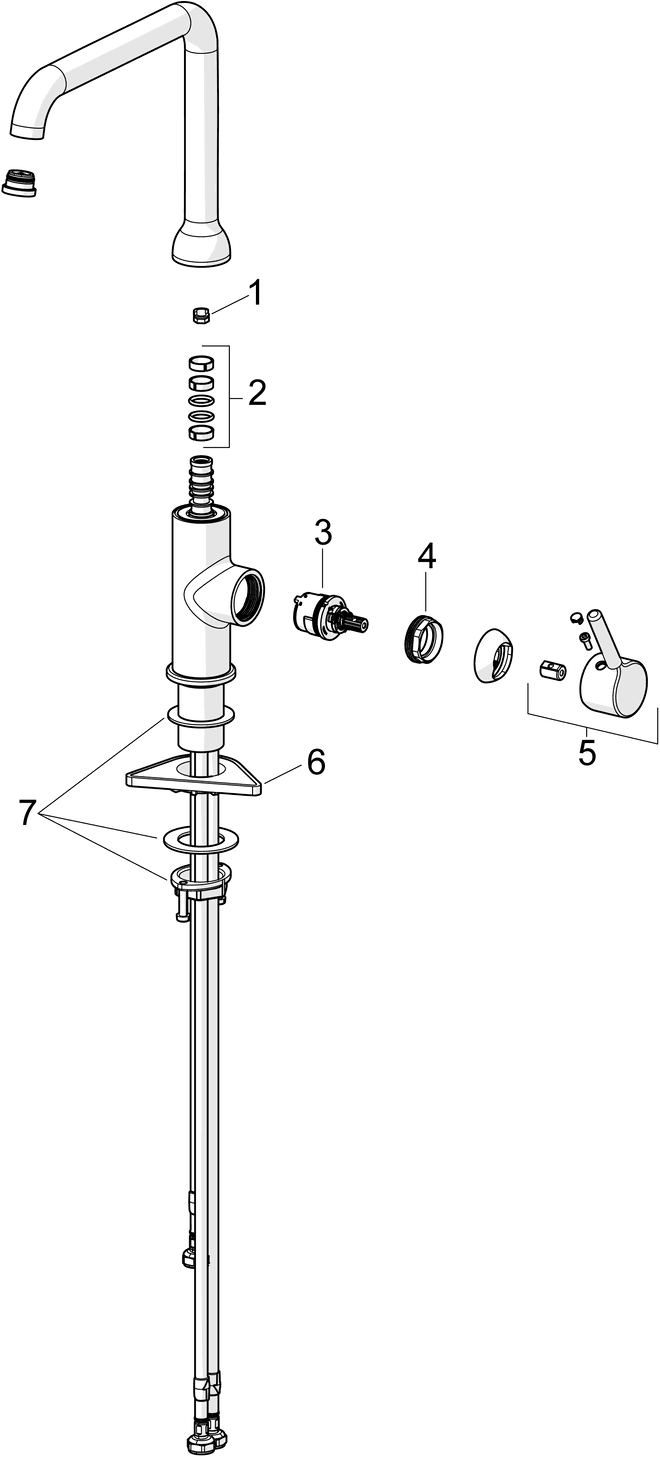 1
2
3
4
5
6
7