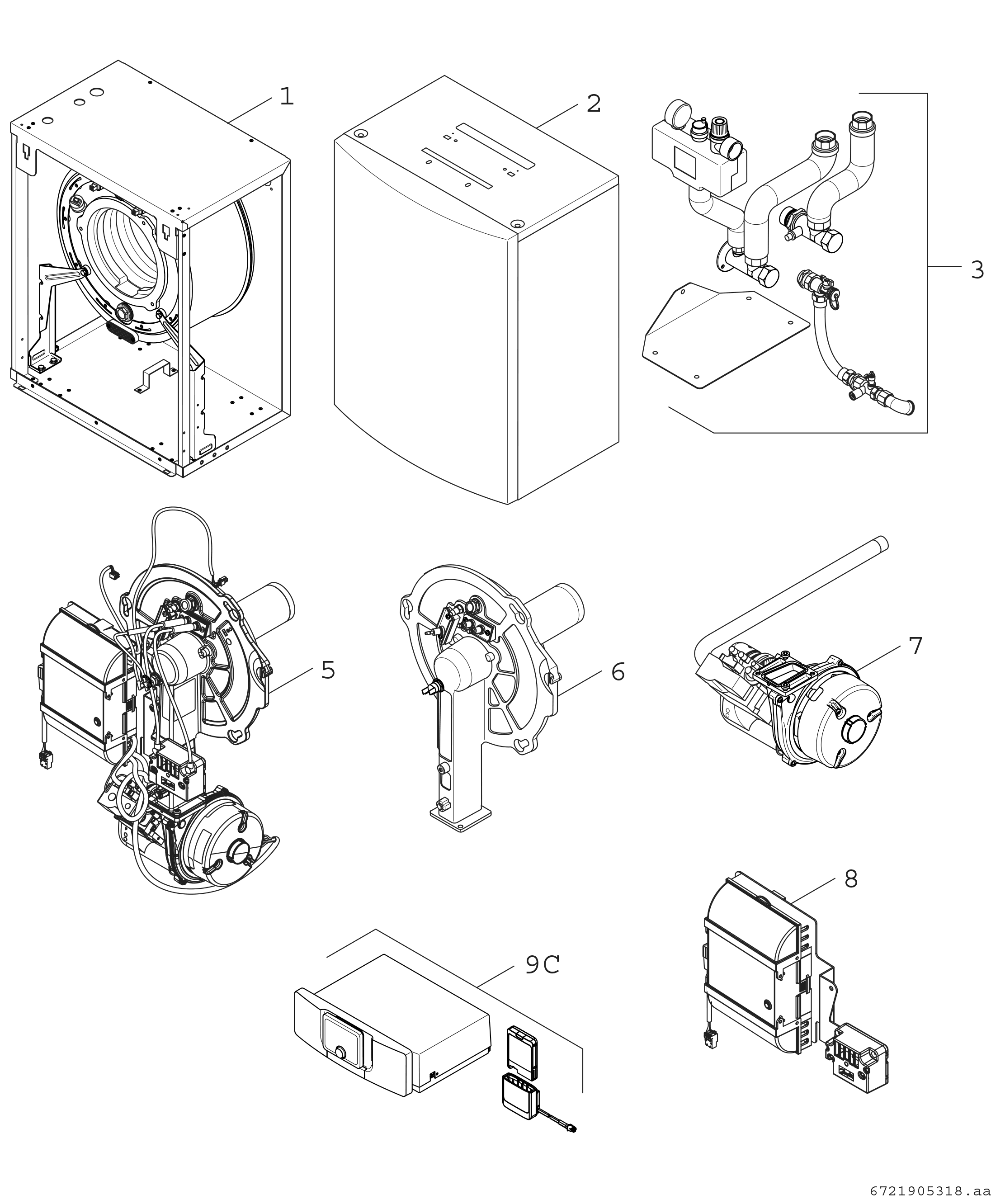 1
2
3
5
6
7
8
9C
6721905318.aa