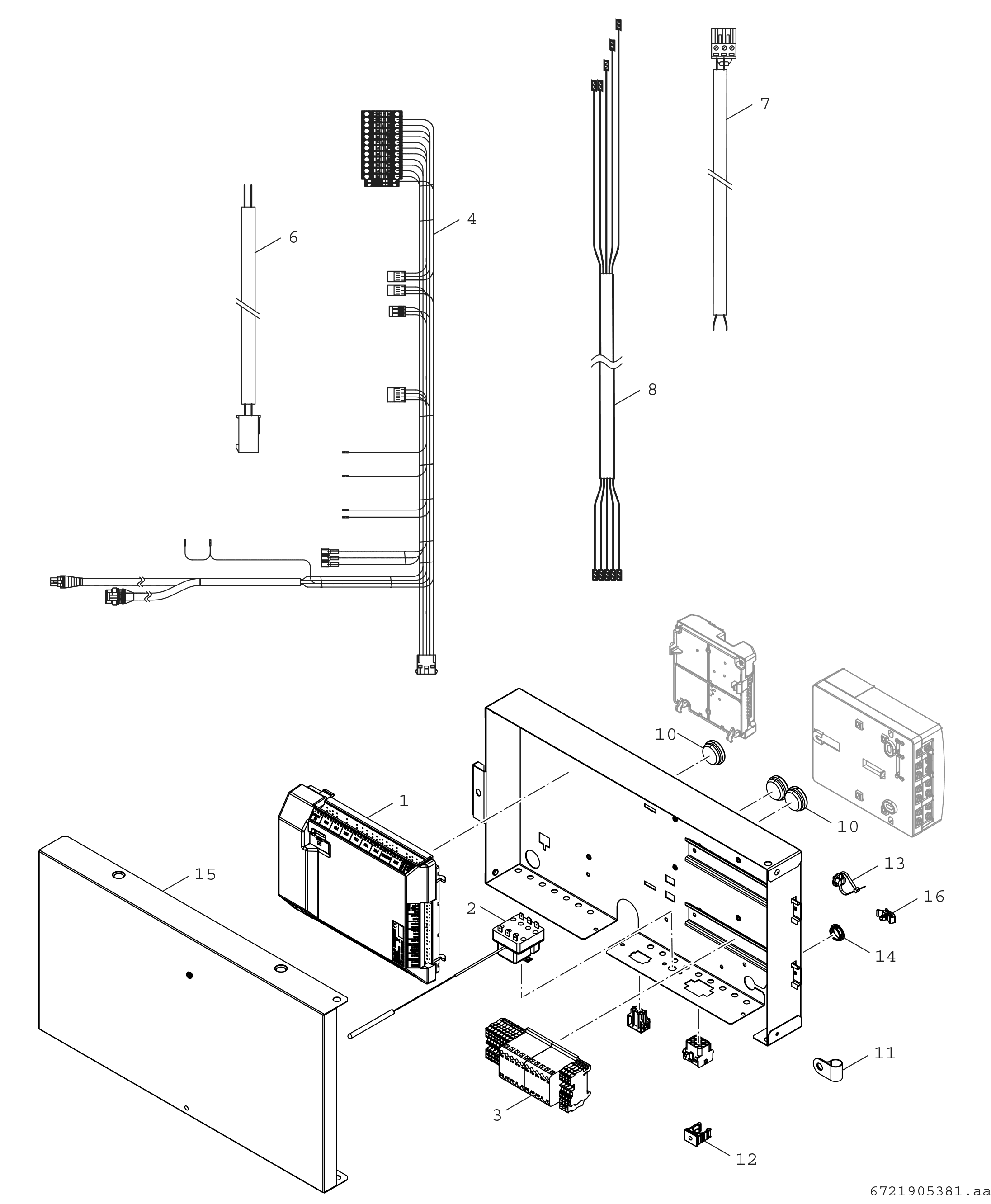 7

4

6

8

10

10

1

13

15

16

2

14

11

3

12

6721905381.aa