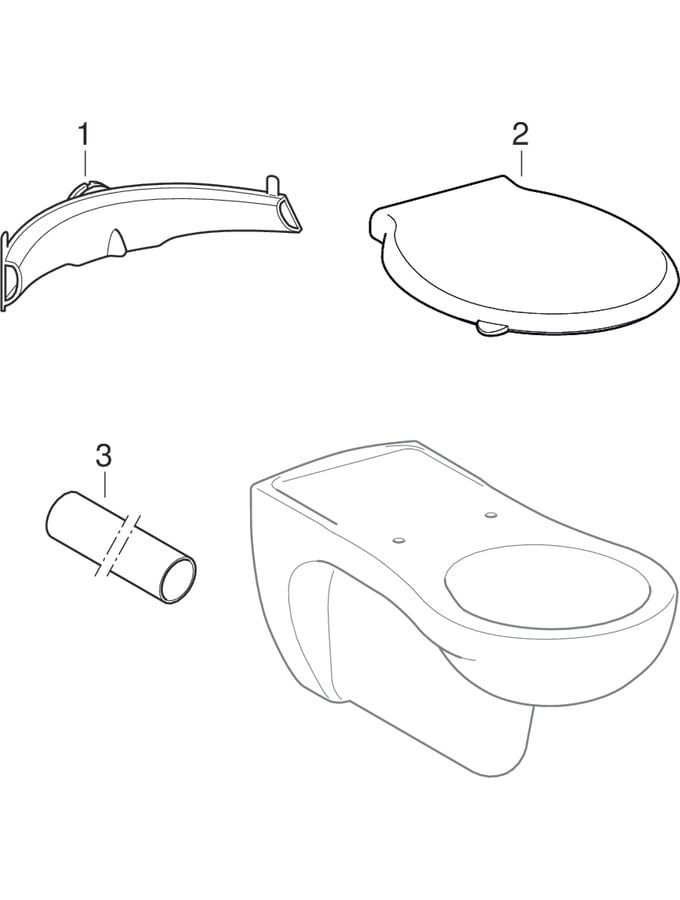 1

2

3