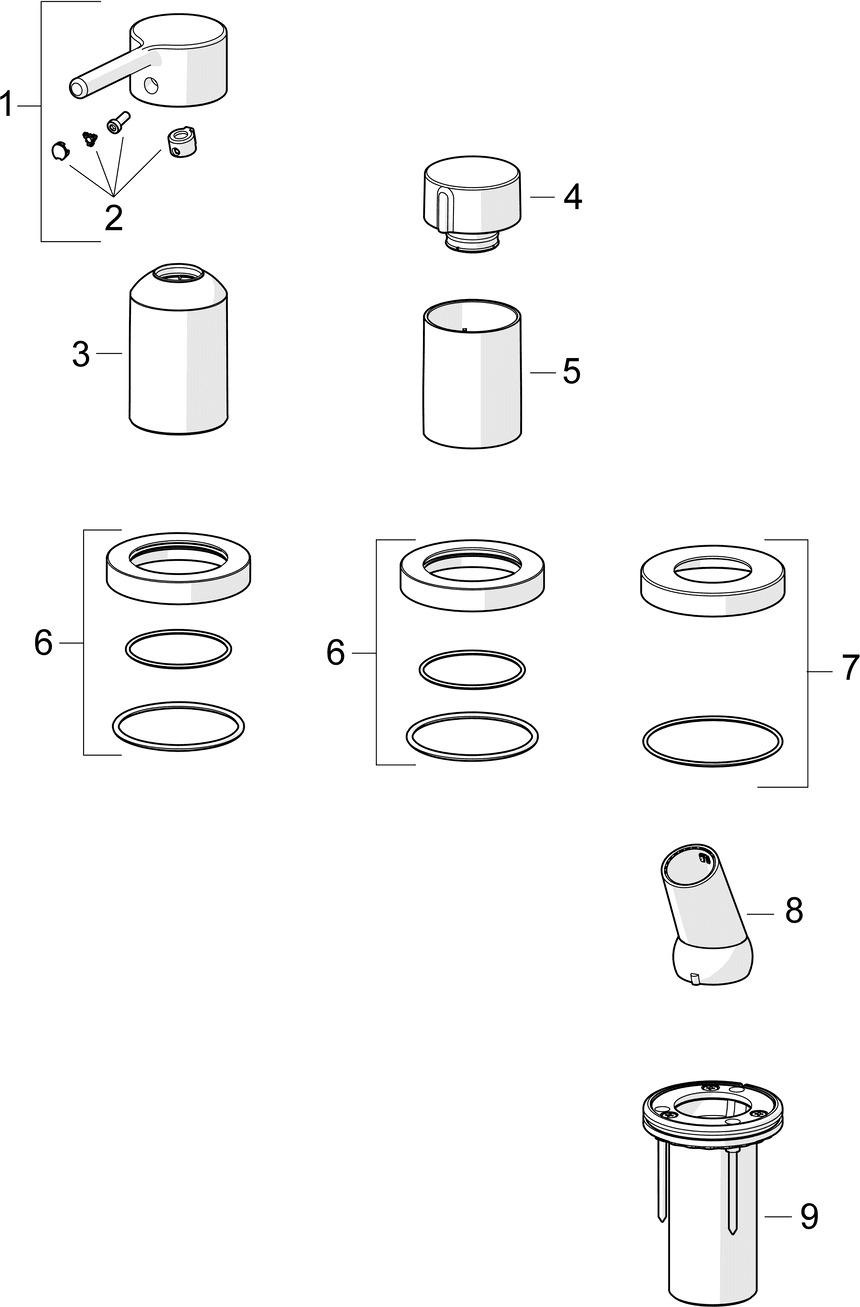 1
2
4
3
5
6
6
7
8
9