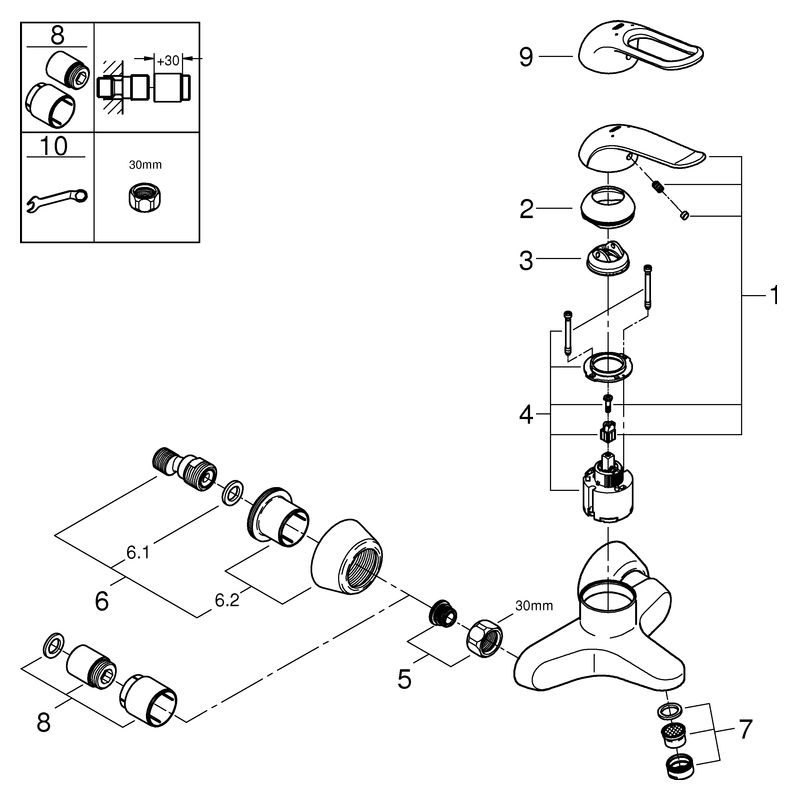 8
+30
10
30mm
9
2
3
1
4
6.1
6
6.2
30mm
5
8
7