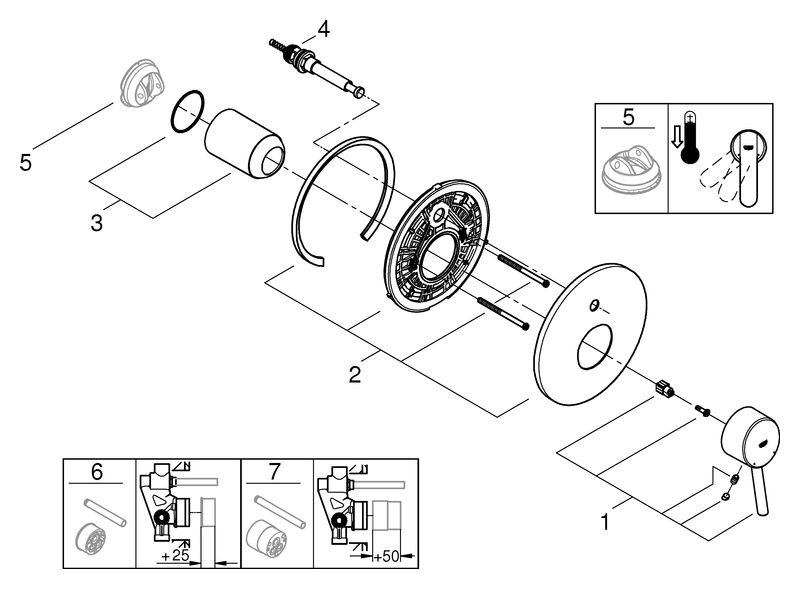 4

5

3

5

2

1

6

+25

7

+50