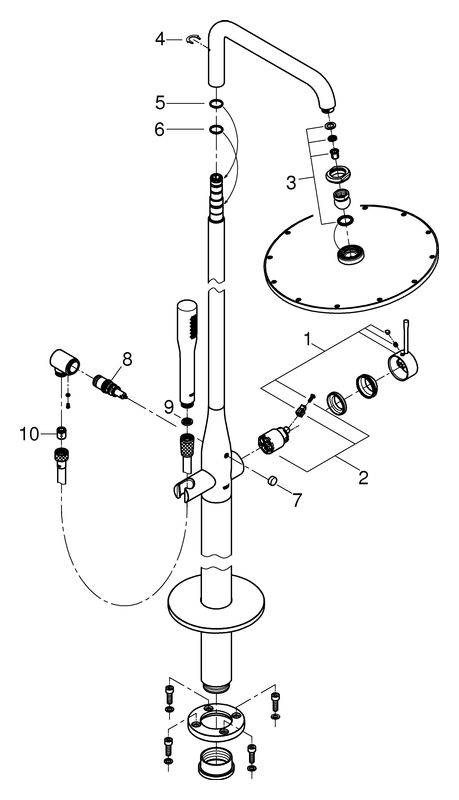 4
5
6
3
1
8
9
10
2
7