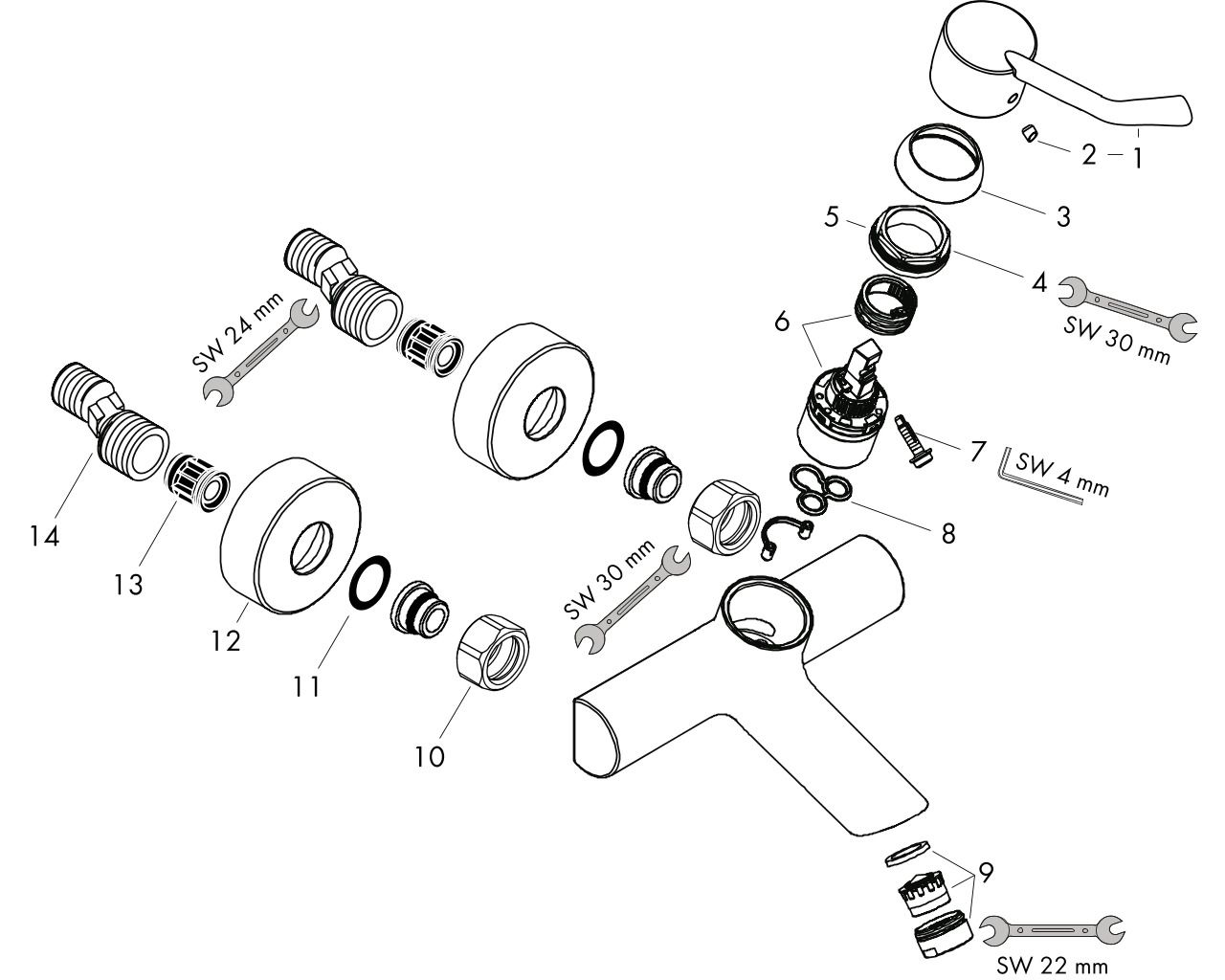 2
1
3
5
4
SW 30 mm
6
SW 24 mm
7
SW 4 mm
8
14
13
12
11
10
SW 30 mm
9
SW 22 mm