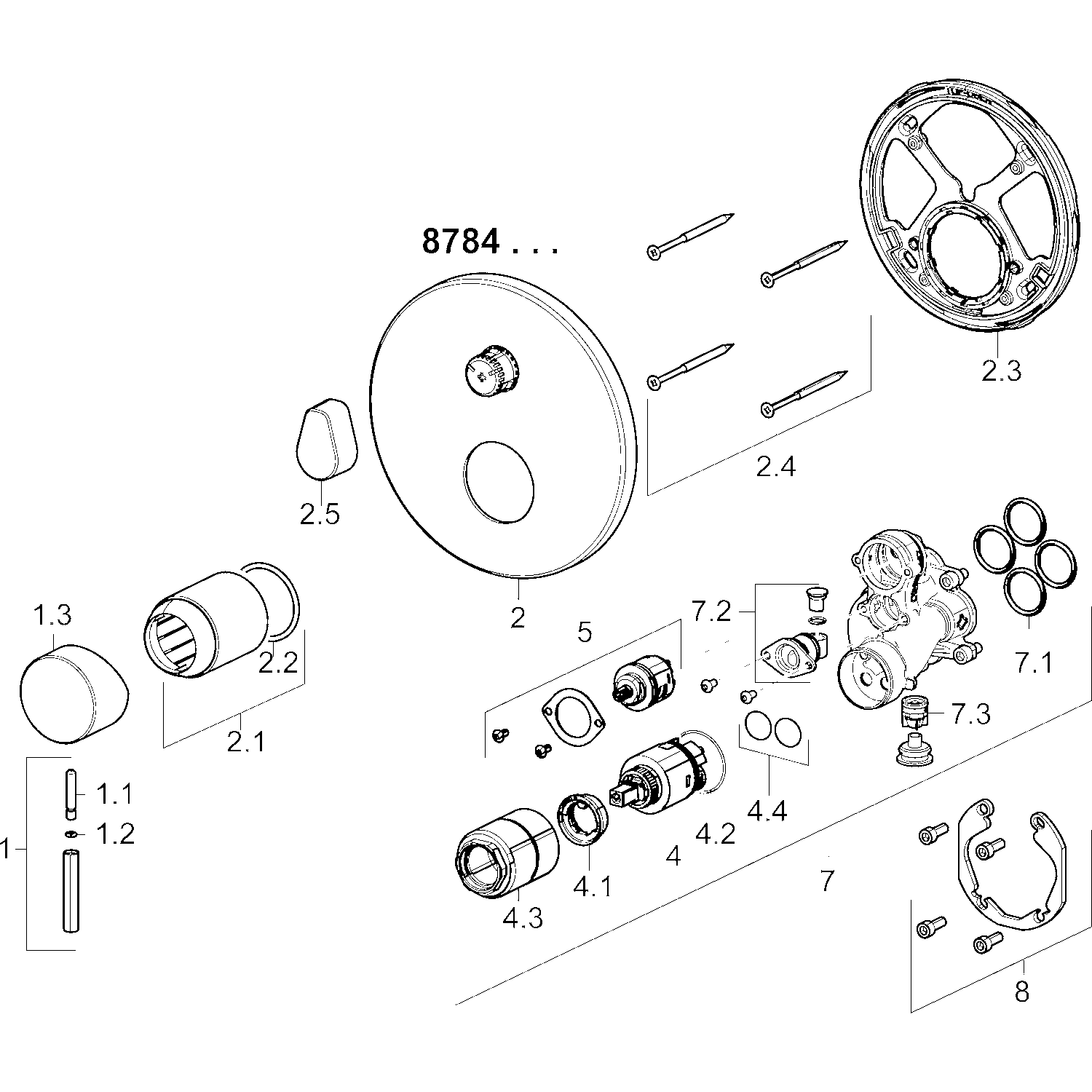 8784 . . .

2.3

2.4

2.5

2

1.3

2.2

2.1

5

7.2

7.1

7.3

1.1

1.2

1

4.4

4.2

4

4.1

4.3

7

8