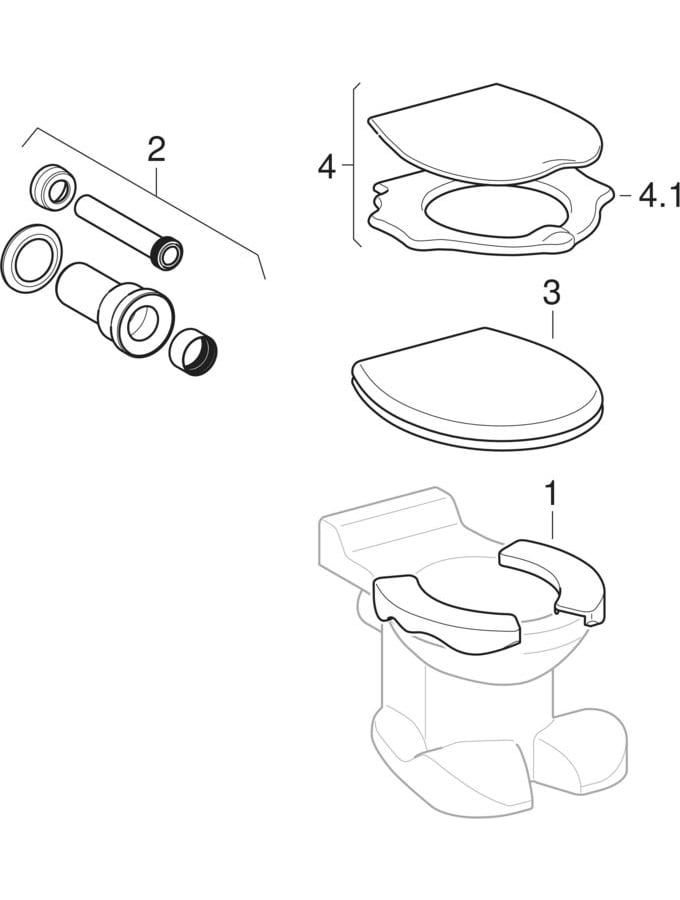 2

4

4.1

3

1