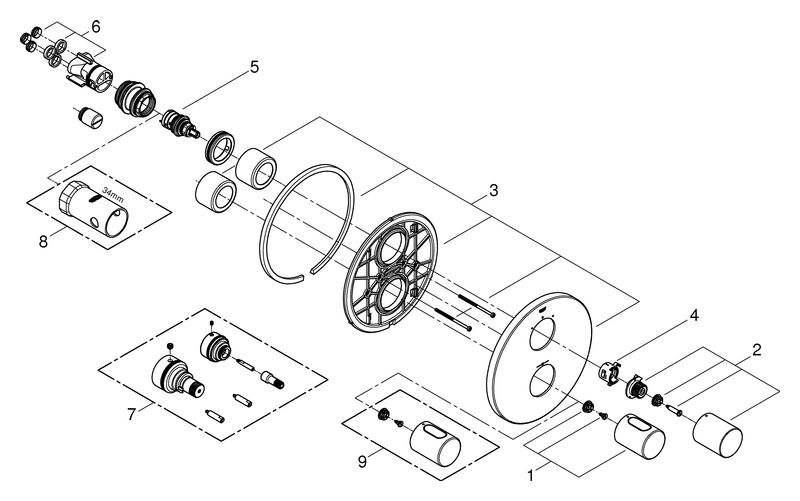 6
5
34mm
8
3
4
2
7
9
1