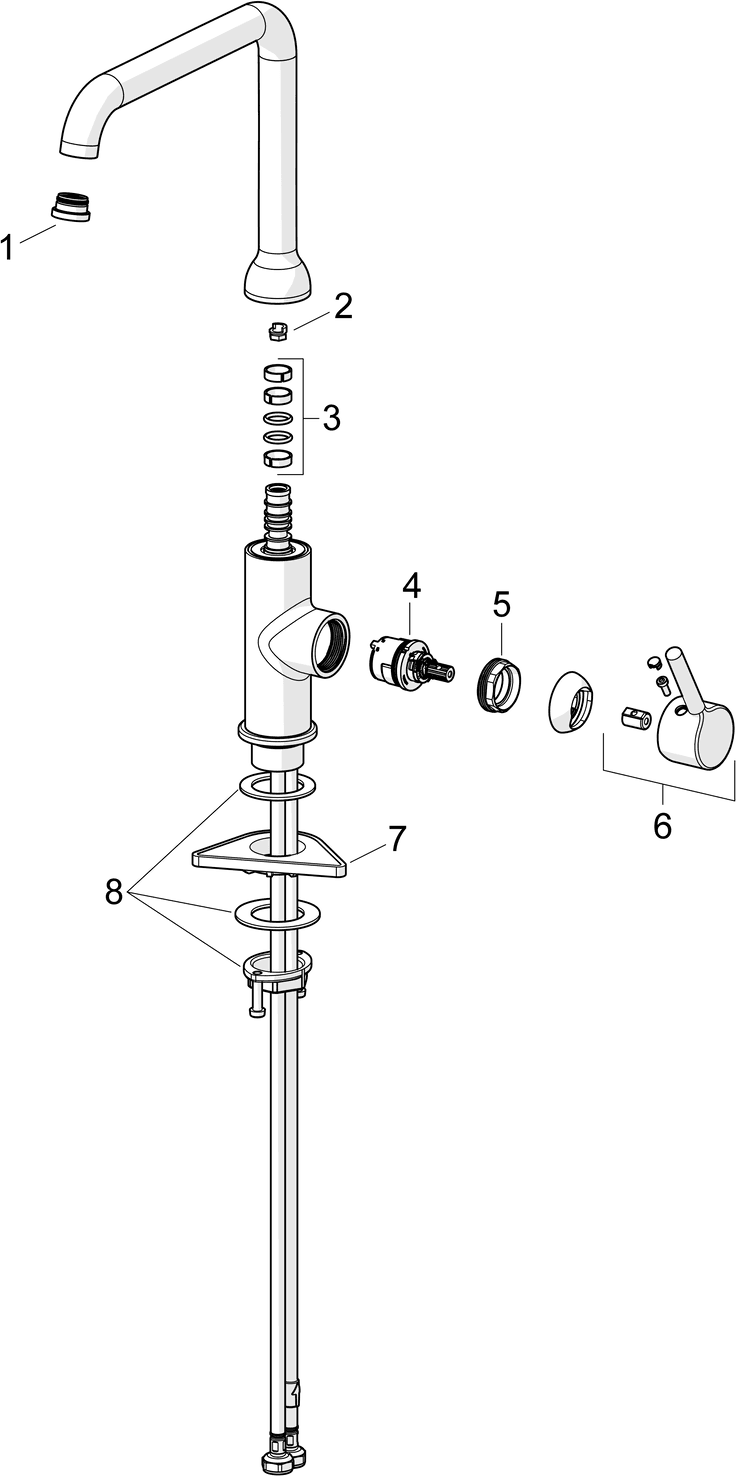 1
2
3
4
5
6
7
8