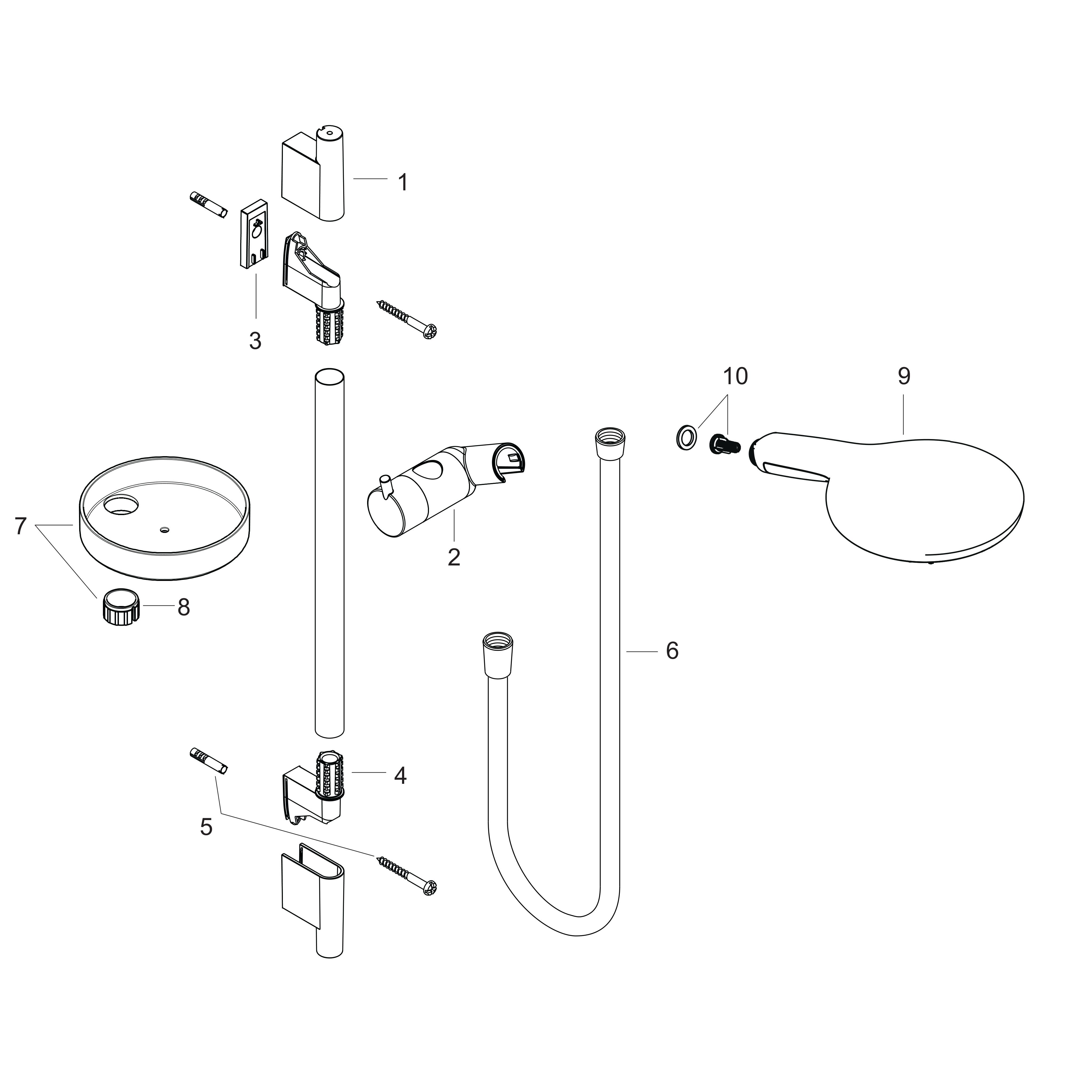 1

3

10

9

7

2

8

6

4

5