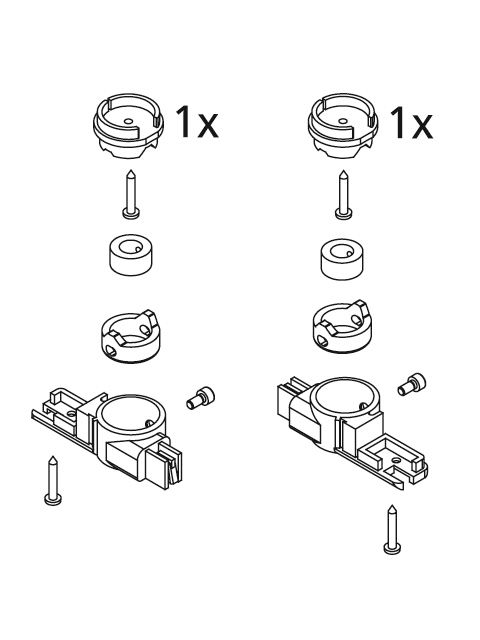 1x

1x