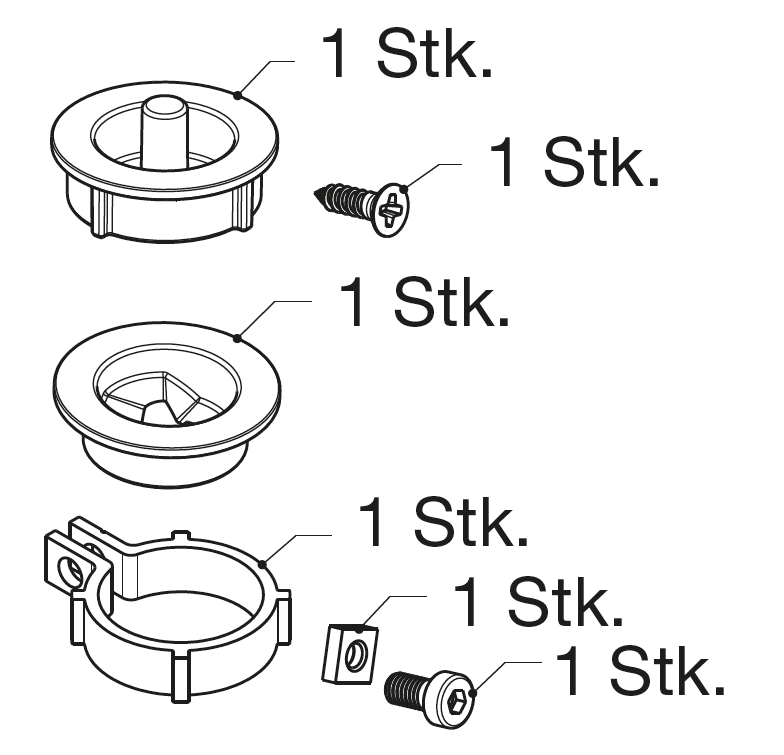 1 Stk.
1 Stk.
1 Stk.
1 Stk.
1 Stk.
1 Stk.