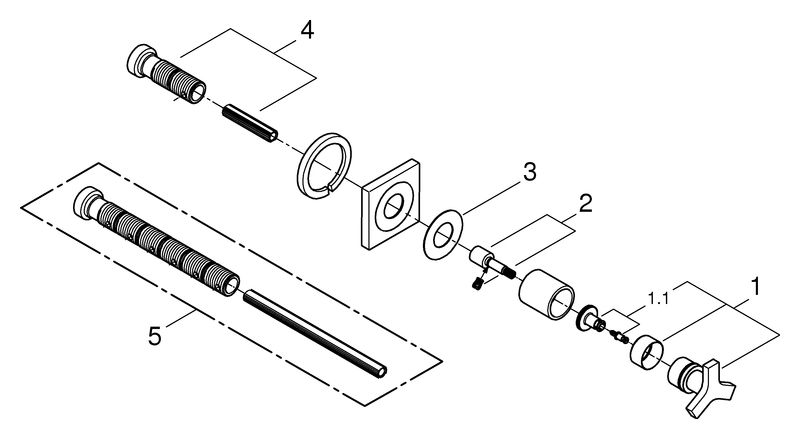 4
3
2
1.1
1
5