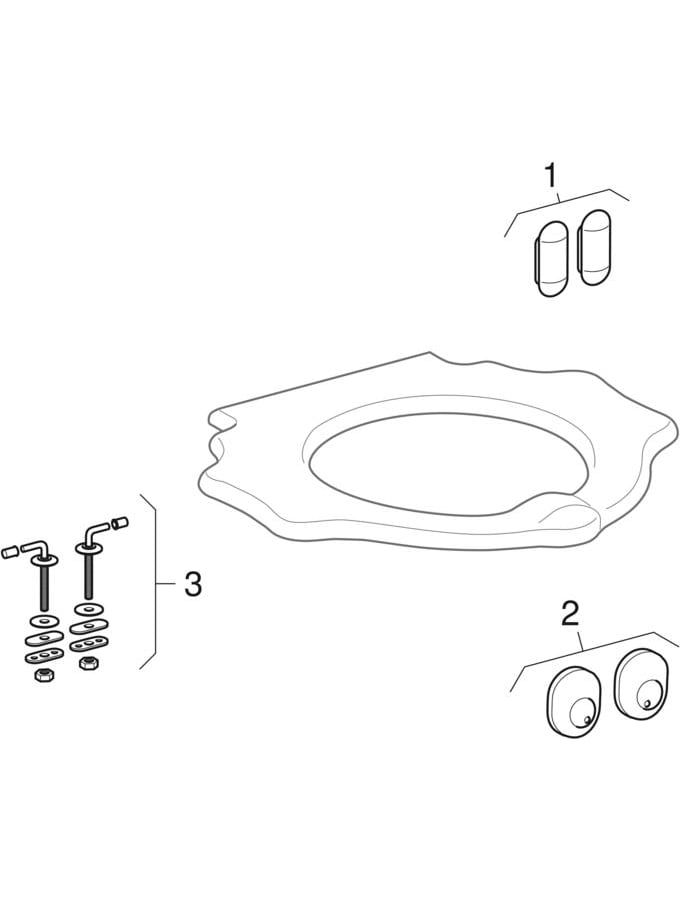 1

3

2