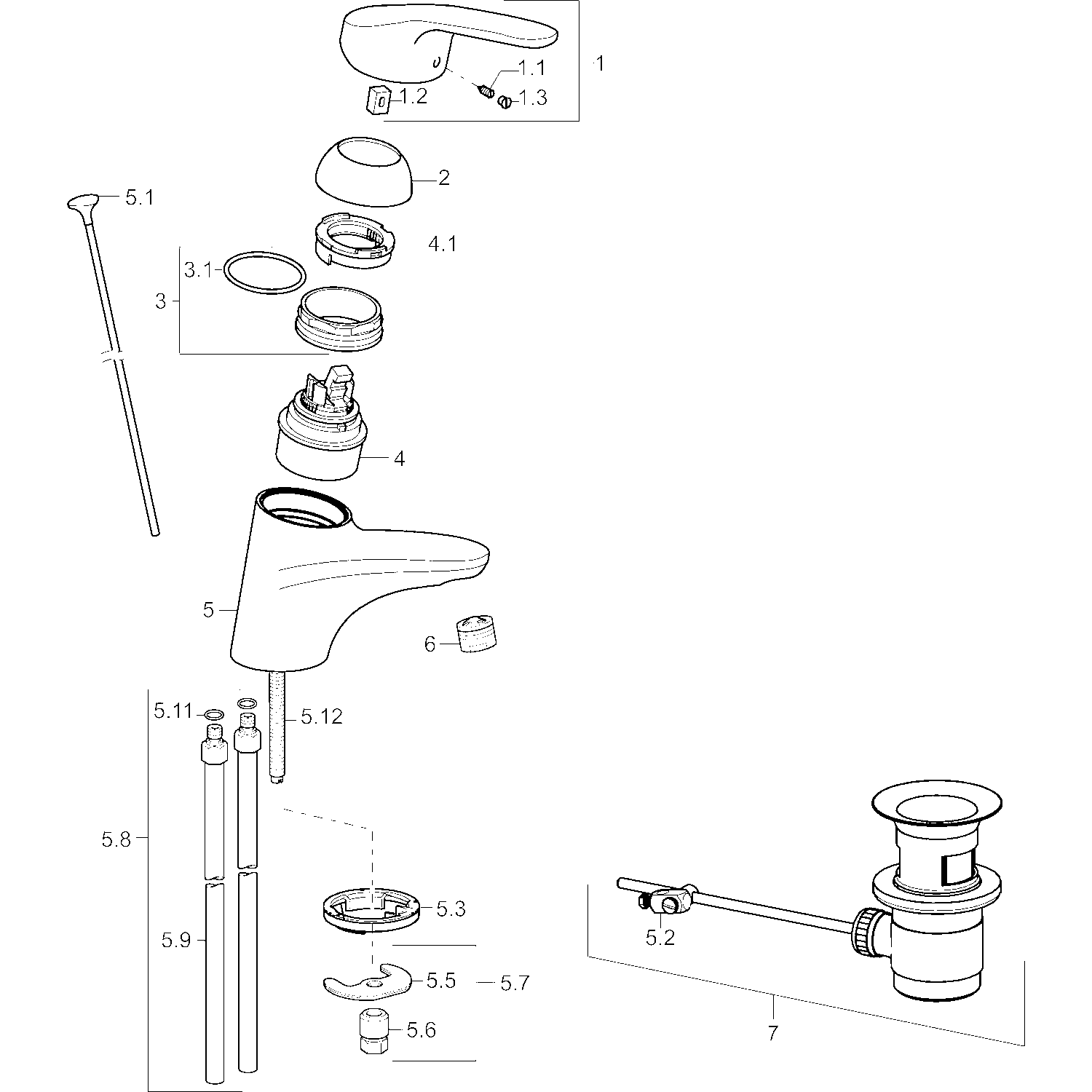 1
1.1
1.2
1.3
2
5.1
4.1
3.1
3
4
5
6
5.11
5.12
5.8
5.3
5.9
5.5
5.7
5.6
5.2
7