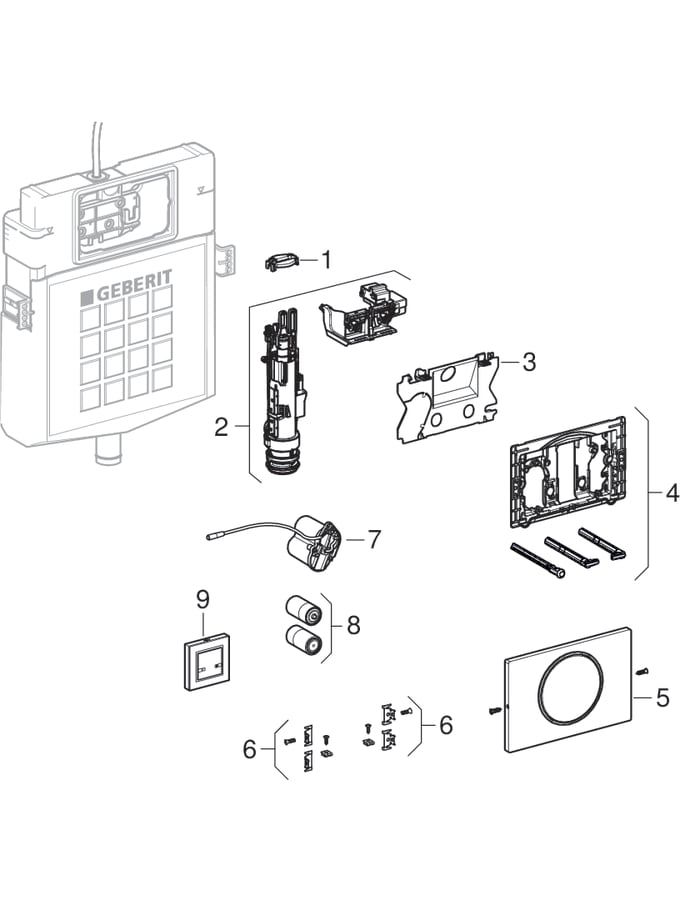 GEBERIT

1

2

3

4

7

9

8

5

6

6