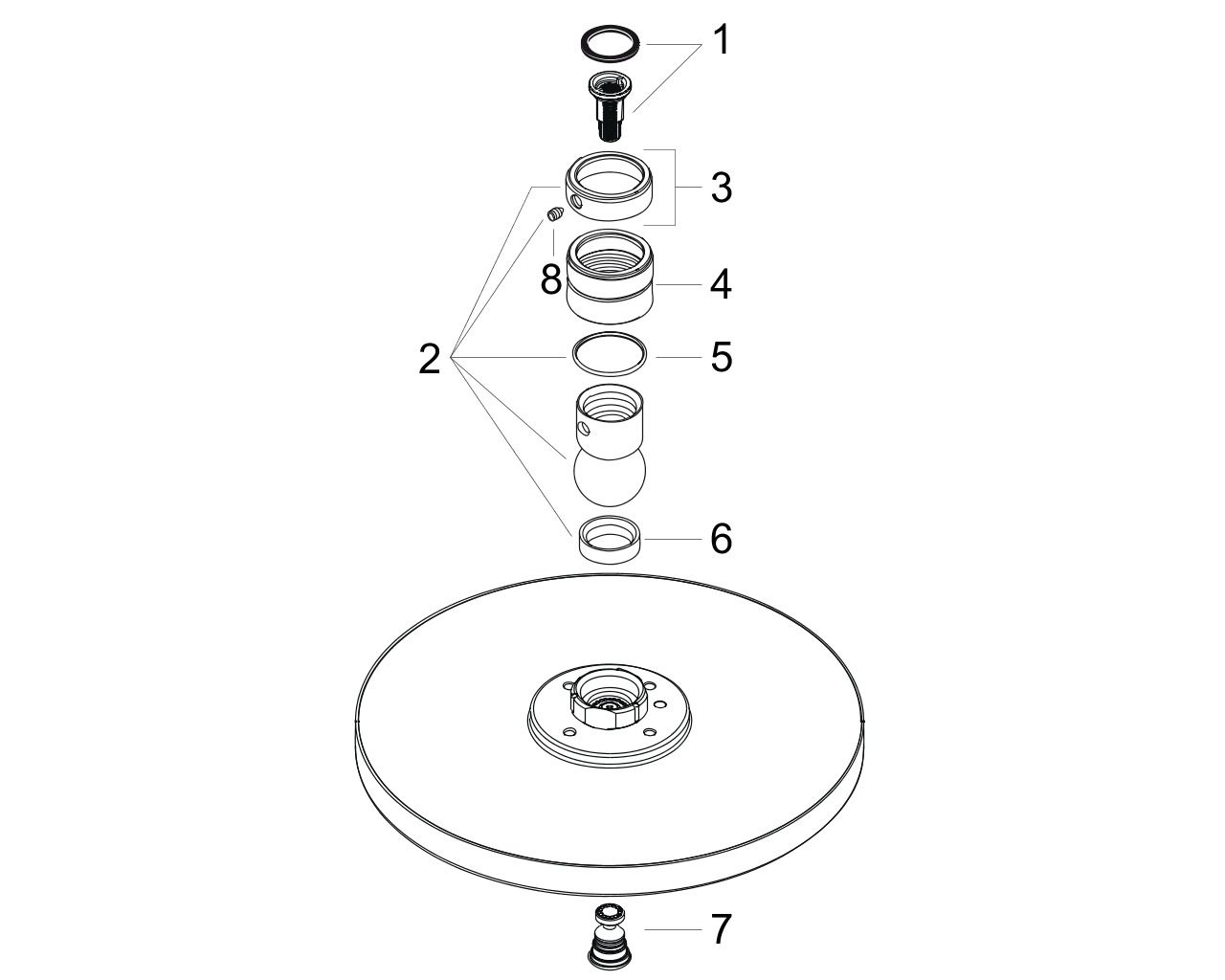 1
3
8
4
2
5
6
7