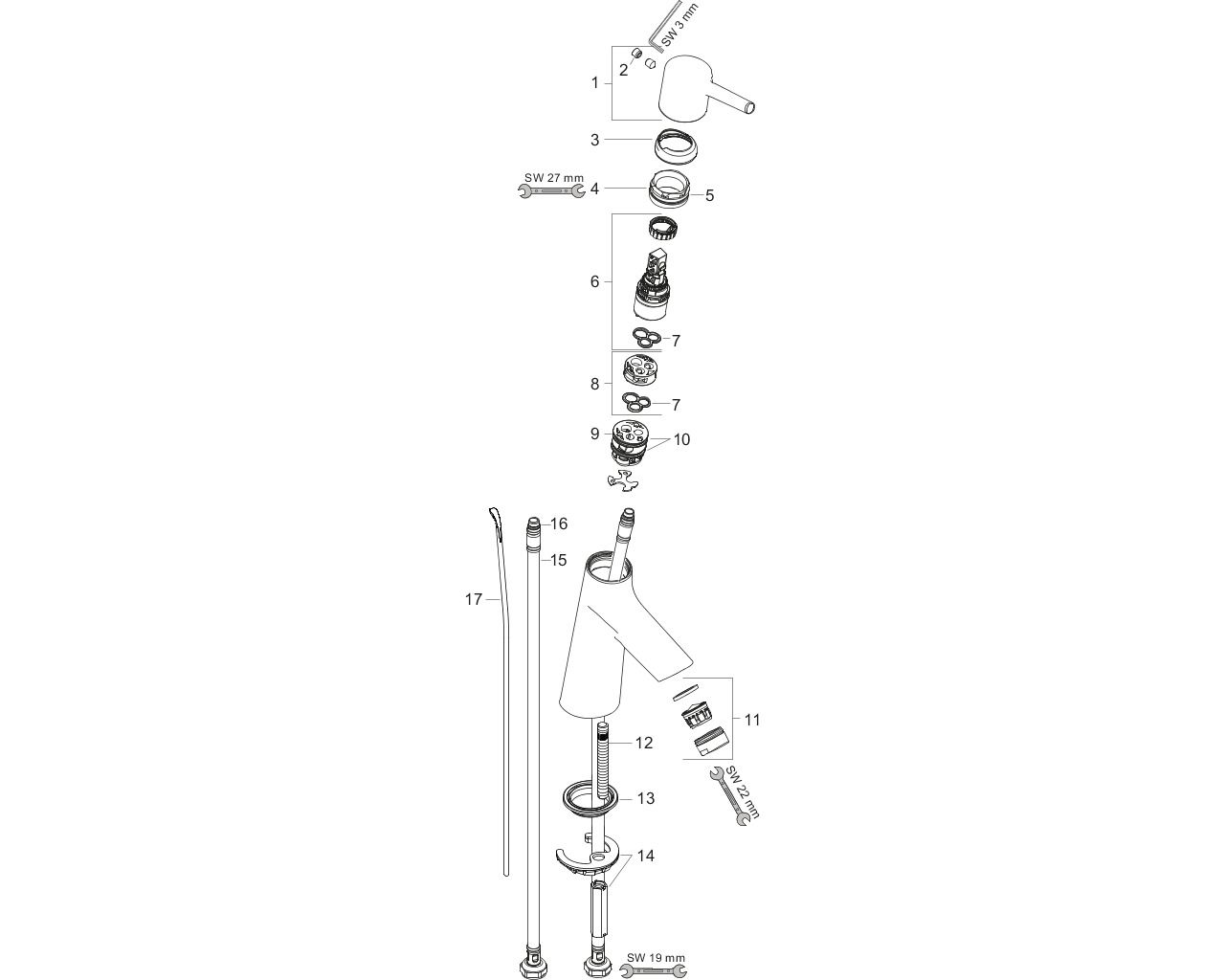 SW 3 mm
1
2
3
SW 27 mm
4
5
6
7
8
7
9
10
16
15
17
11
12
SW 22 mm
13
14
SW 19 mm