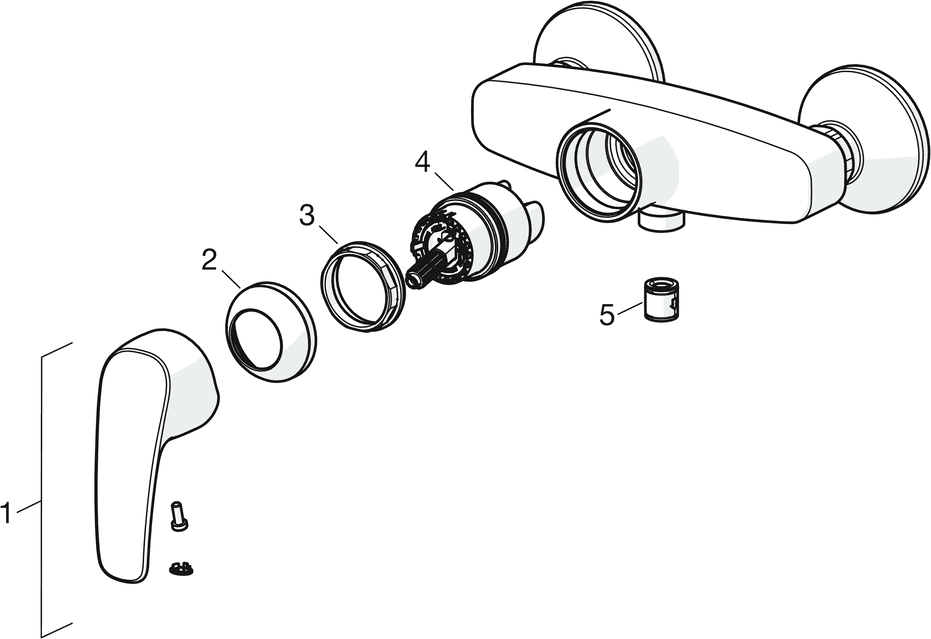 4
3
2
5
1