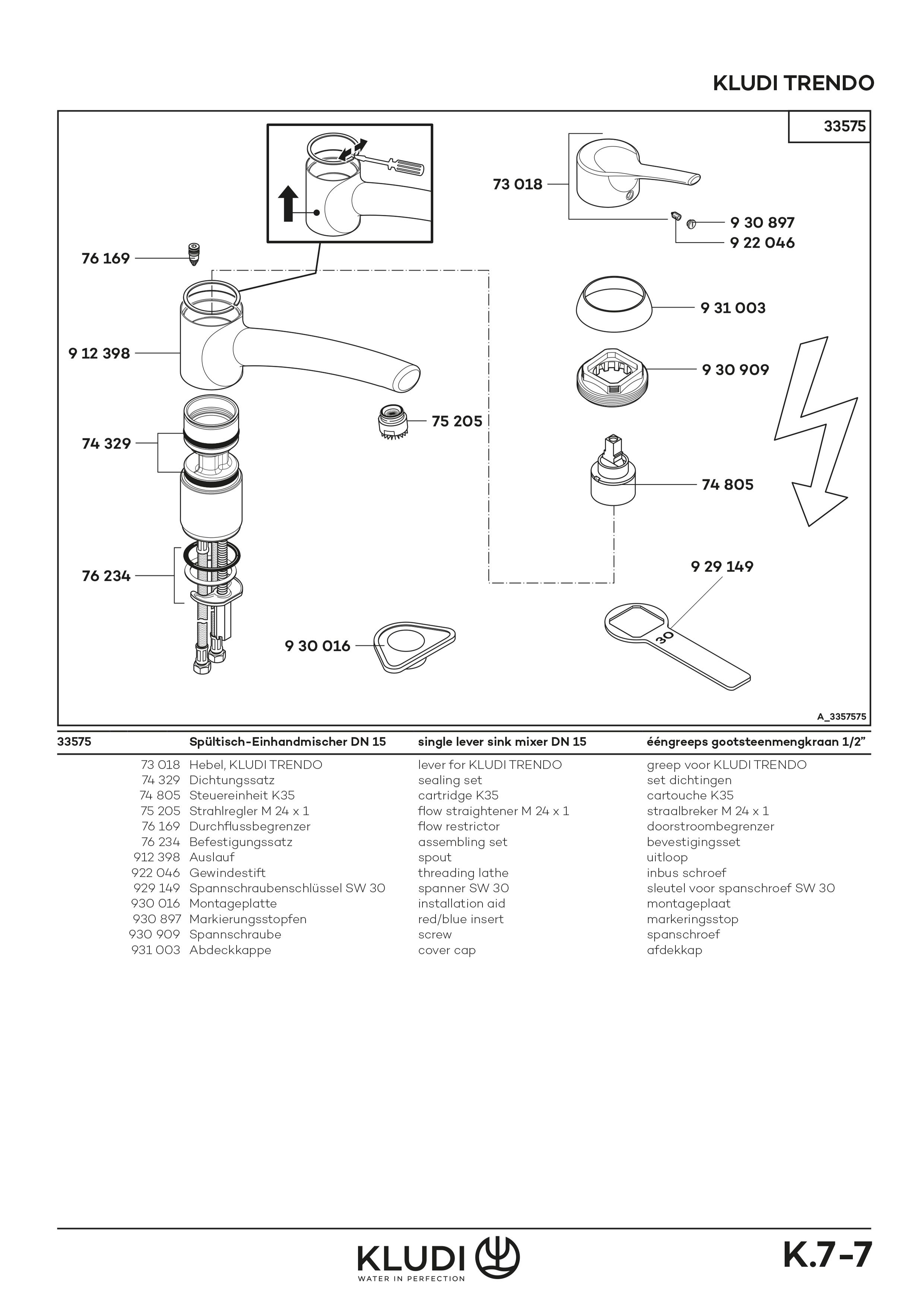 KLUDI TRENDO

33575

73 018

9 30 897

9 22 046

76 169

9 31 003

9 12 398

9 30 909

75 205

74 329

74 805

76 234

9 29 149

30

9 30 016

A_3357575

| 33575 | Spültisch-Einhandmischer DN 15 | single lever sink mixer DN 15 | ééngreeps gootsteenmengkraan 1/2" |
|---|---|---|---|
| 73 018 | Hebel, KLUDI TRENDO | lever for KLUDI TRENDO | greep voor KLUDI TRENDO |
| 74 329 | Dichtungssatz | sealing set | set dichtingen |
| 74 805 | Steuereinheit K35 | cartridge K35 | cartouche K35 |
| 75 205 | Strahlregler M 24 x 1 | flow straightener M 24 x 1 | straalbreker M 24 x 1 |
| 76 169 | Durchflussbegrenzer | flow restrictor | doorstroombegrenzer |
| 76 234 | Befestigungssatz | assembling set | bevestigingsset |
| 912 398 | Auslauf | spout | uitloop |
| 922 046 | Gewindestift | threading lathe | inbus schroef |
| 929 149 | Spannschraubenschlüssel SW 30 | spanner SW 30 | sleutel voor spanschroef SW 30 |
| 930 016 | Montageplatte | installation aid | montageplaat |
| 930 897 | Markierungsstopfen | red/blue insert | markeringsstop |
| 930 909 | Spannschraube | screw | spanschroef |
| 931 003 | Abdeckkappe | cover cap | afdekkap |

KLUDI
WATER IN PERFECTION

K.7-7