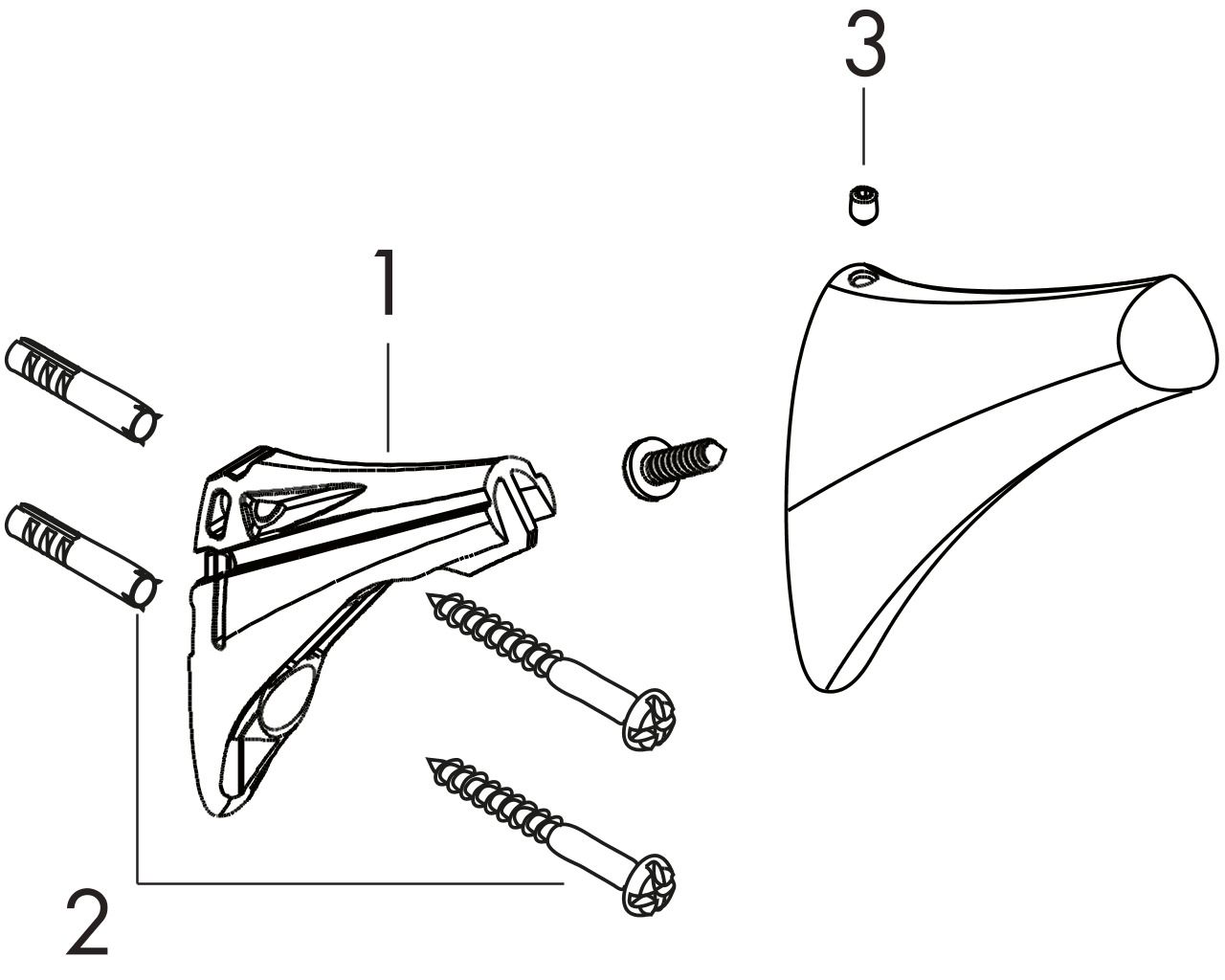 3

1

2