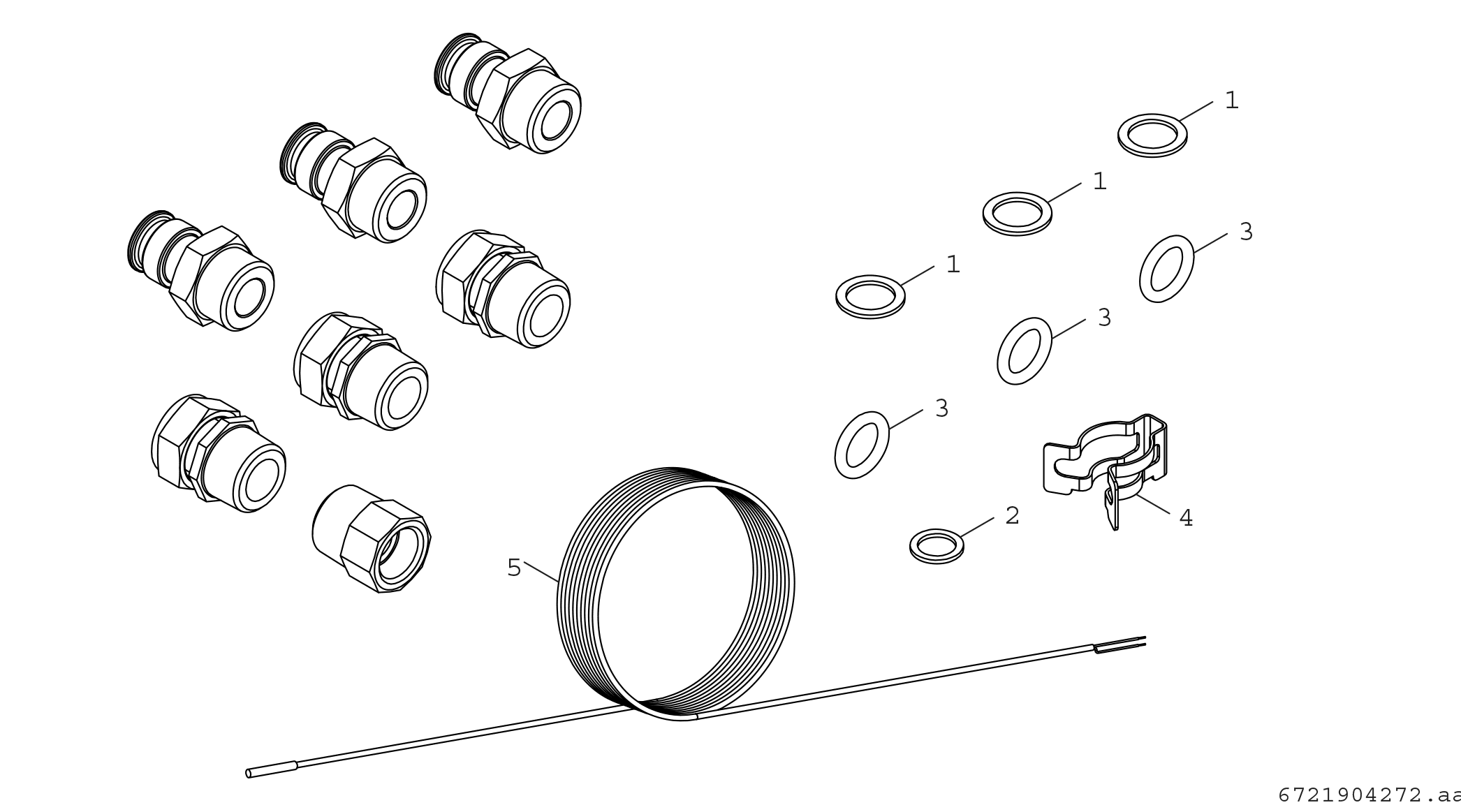 1
1
3
1
3
3
4
2
5
6721904272.aa