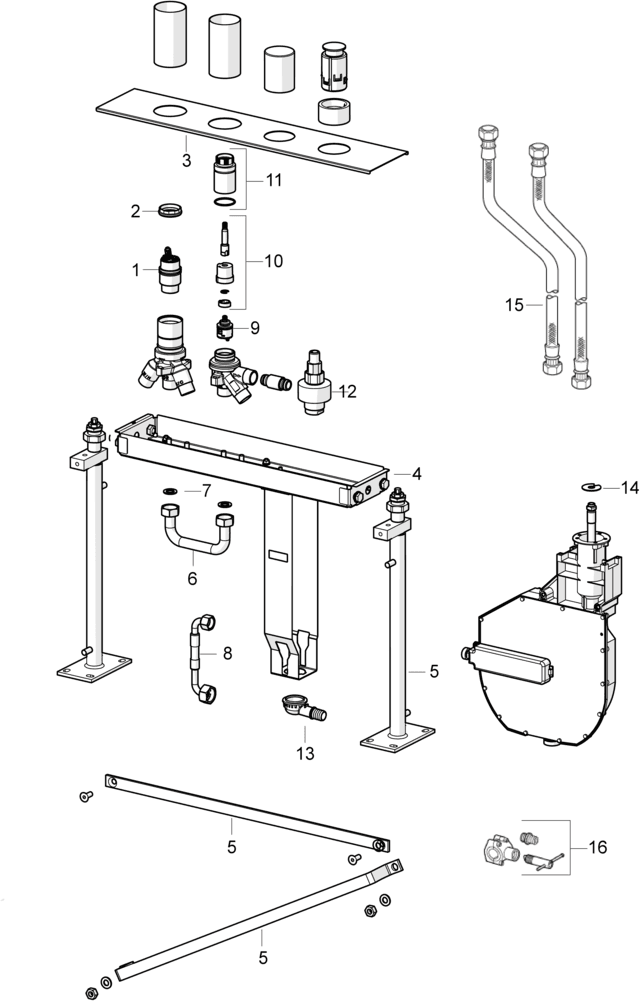 3
11
2
10
1
9
12
15
4
7
14
6
8
5
13
5
16
5