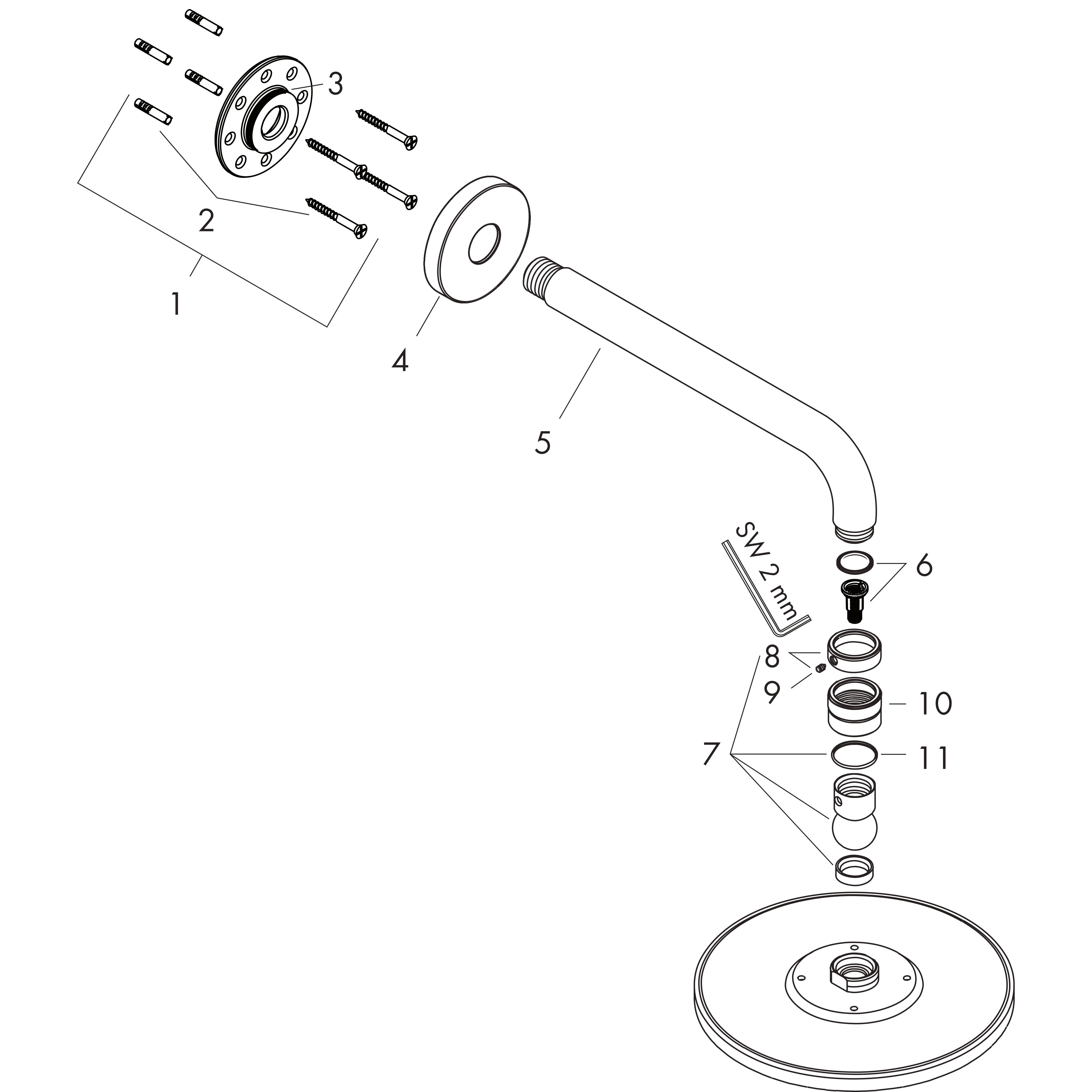 3
2
1
4
5
SW 2 mm
6
8
9
10
7
11