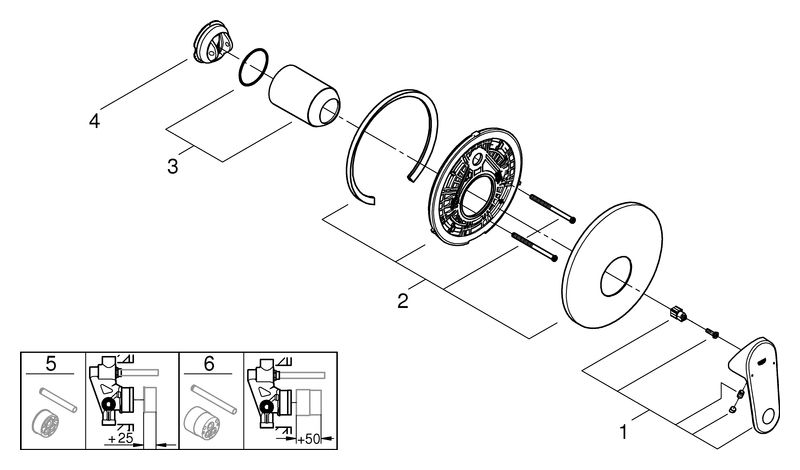 4
3
2
1
5
+25
6
+50