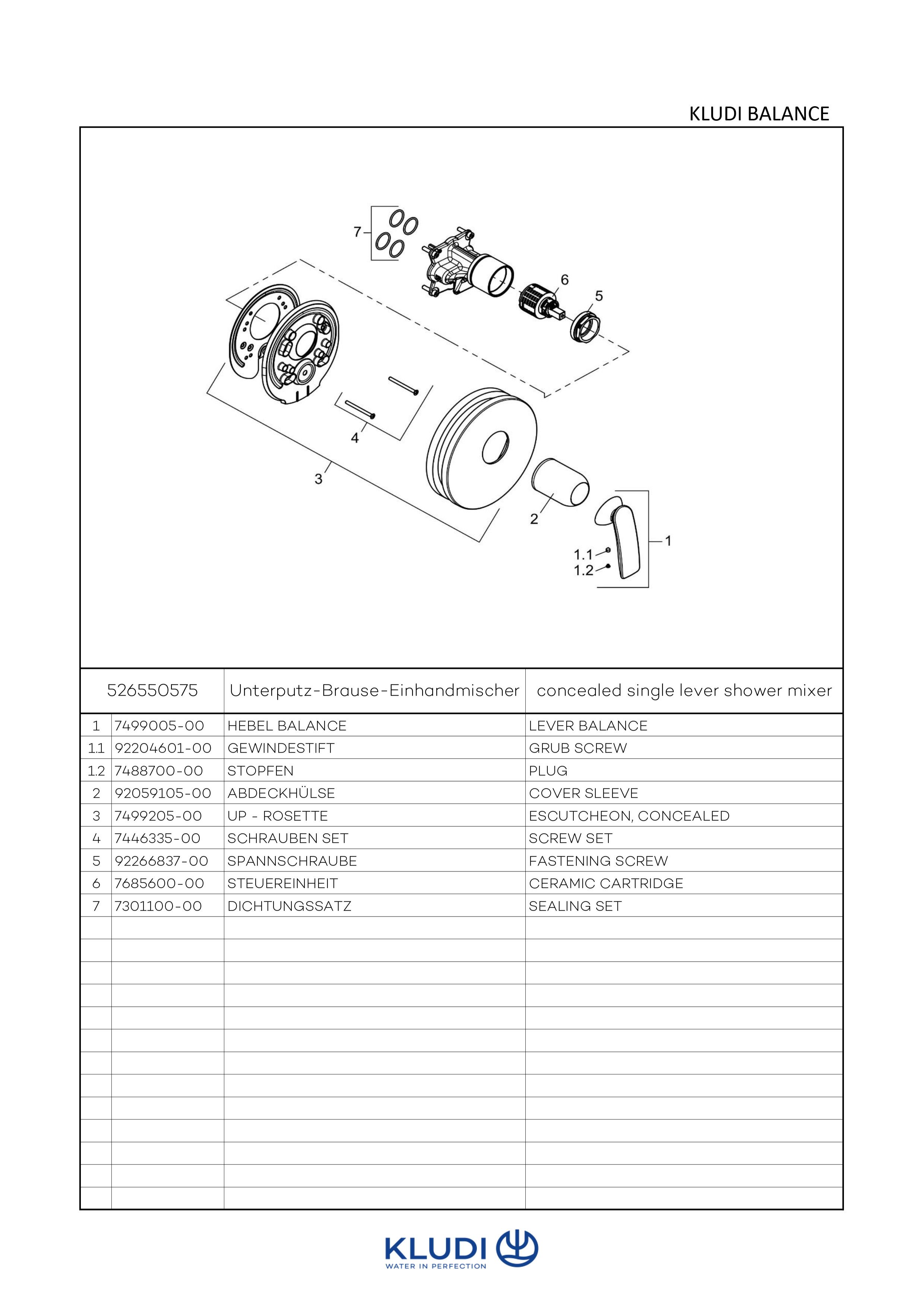 KLUDI BALANCE

7
6
5
4
3
2
1
1.1
1.2

| 526550575 | | Unterputz-Brause-Einhandmischer | concealed single lever shower mixer |
|---|---|---|---|
| 1 | 7499005-00 | HEBEL BALANCE | LEVER BALANCE |
| 1.1 | 92204601-00 | GEWINDESTIFT | GRUB SCREW |
| 1.2 | 7488700-00 | STOPFEN | PLUG |
| 2 | 92059105-00 | ABDECKHÜLSE | COVER SLEEVE |
| 3 | 7499205-00 | UP - ROSETTE | ESCUTCHEON, CONCEALED |
| 4 | 7446335-00 | SCHRAUBEN SET | SCREW SET |
| 5 | 92266837-00 | SPANNSCHRAUBE | FASTENING SCREW |
| 6 | 7685600-00 | STEUEREINHEIT | CERAMIC CARTRIDGE |
| 7 | 7301100-00 | DICHTUNGSSATZ | SEALING SET |

KLUDI
WATER IN PERFECTION