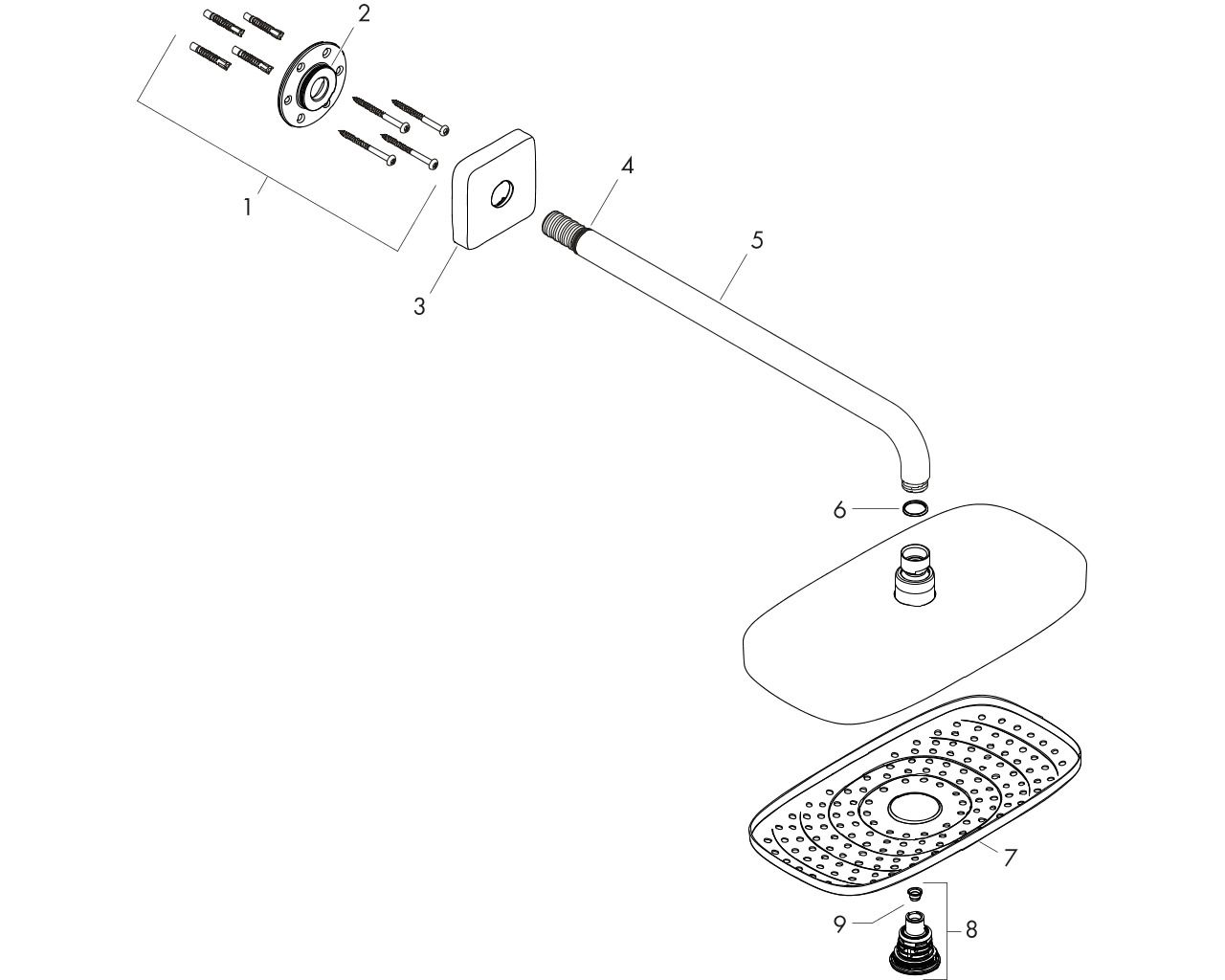 2
1
3
4
5
6
7
9
8