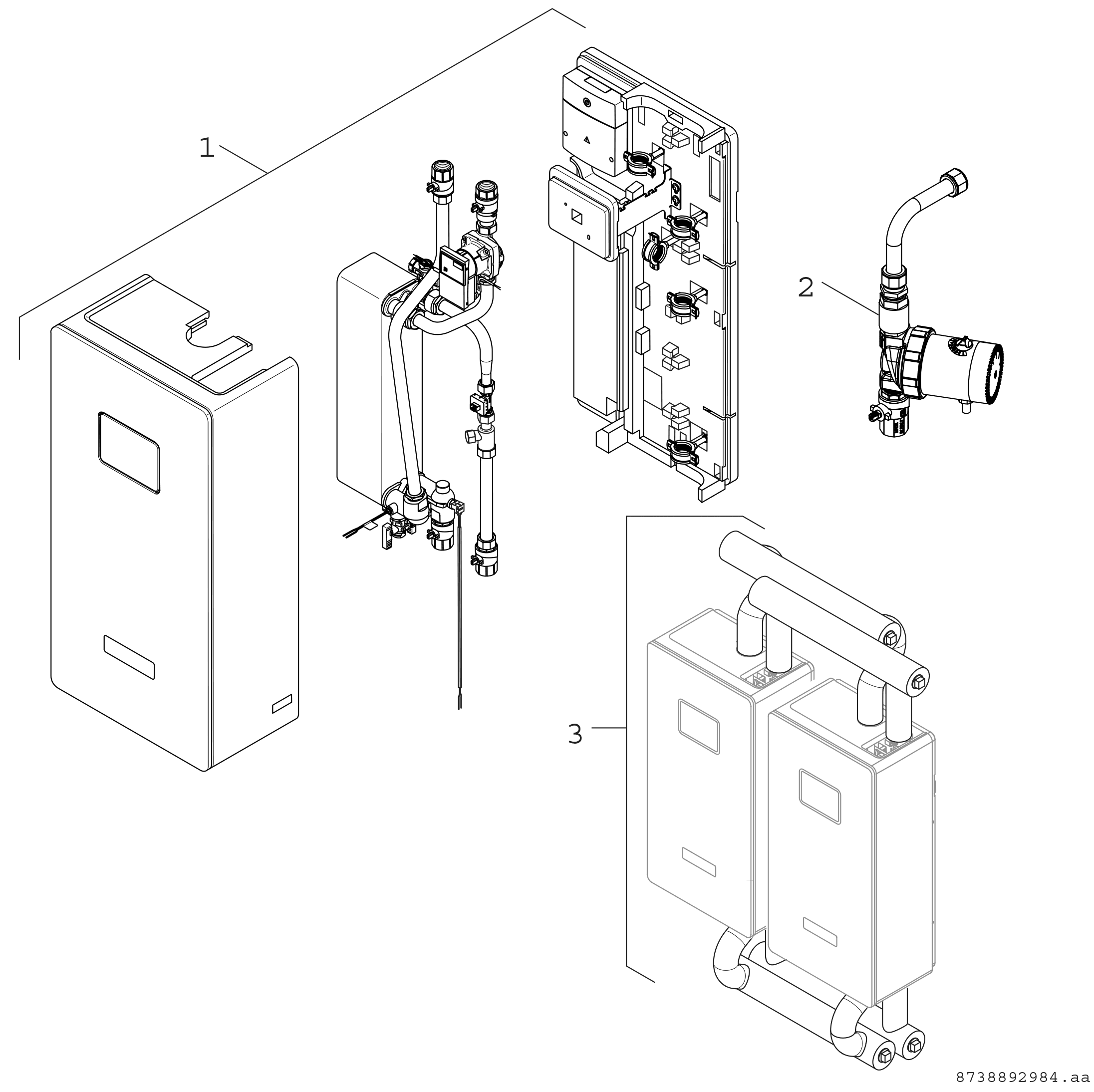 1

2

3

8738892984.aa