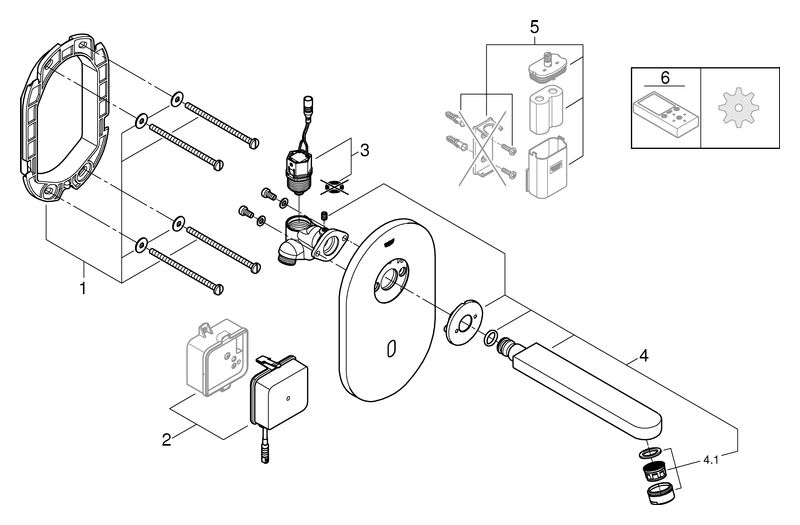 5
6
3
1
4
2
4.1