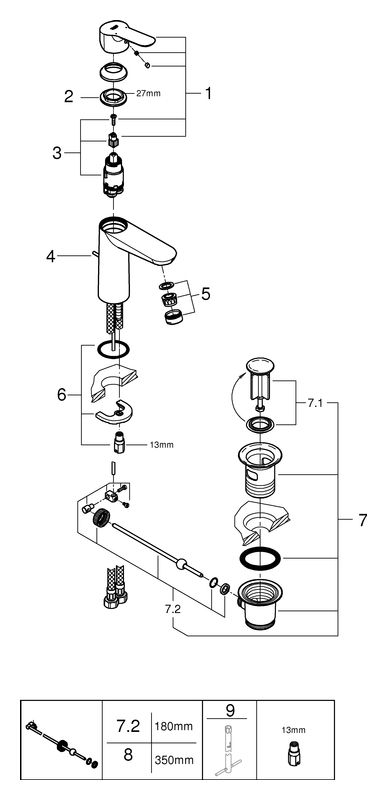 1
2
27mm
3
4
5
6
13mm
7.1
7
7.2

| | 7.2 | 180mm | 9 | 13mm |
|---|---|---|---|---|
| | 8 | 350mm | | |