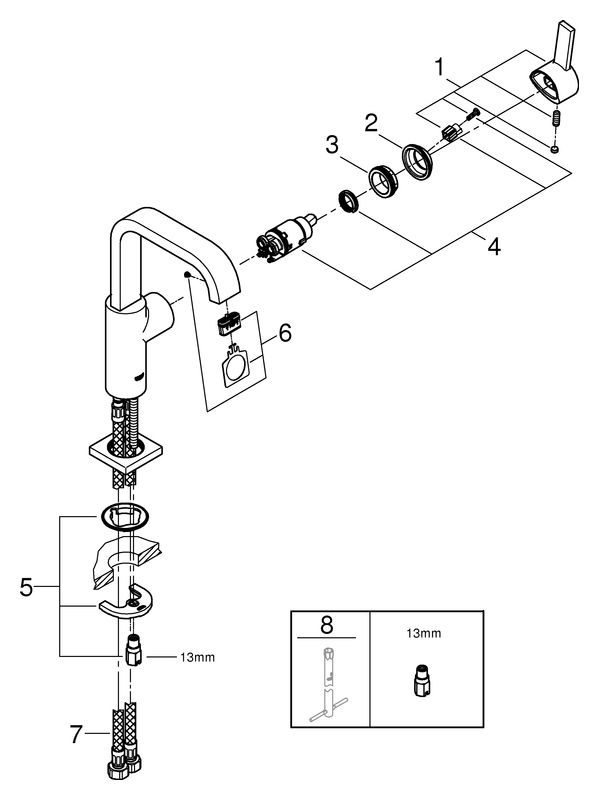 1
2
3
4
6
5
13mm
7
8
13mm