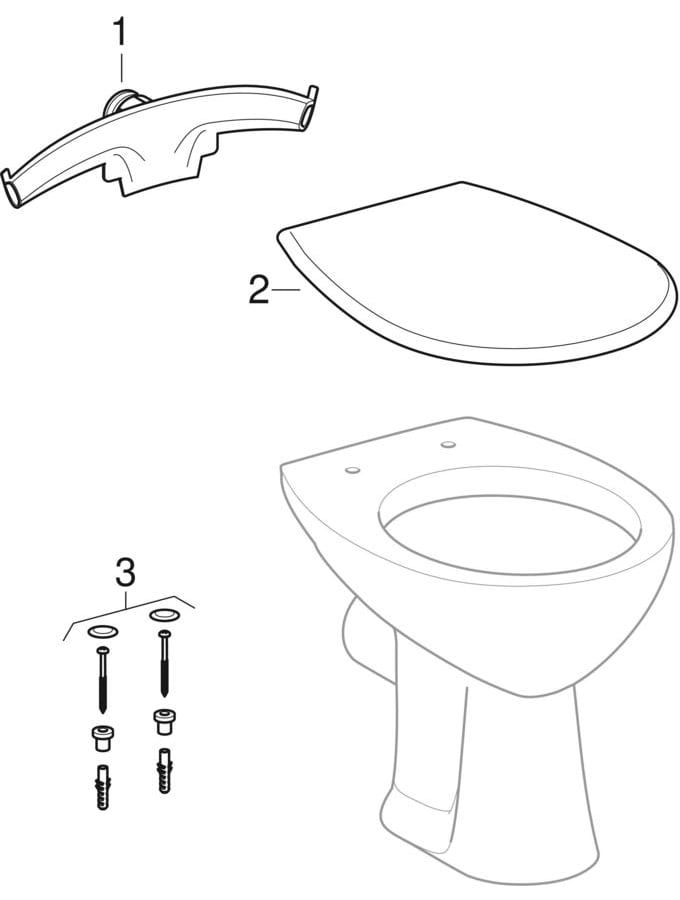 1

2

3