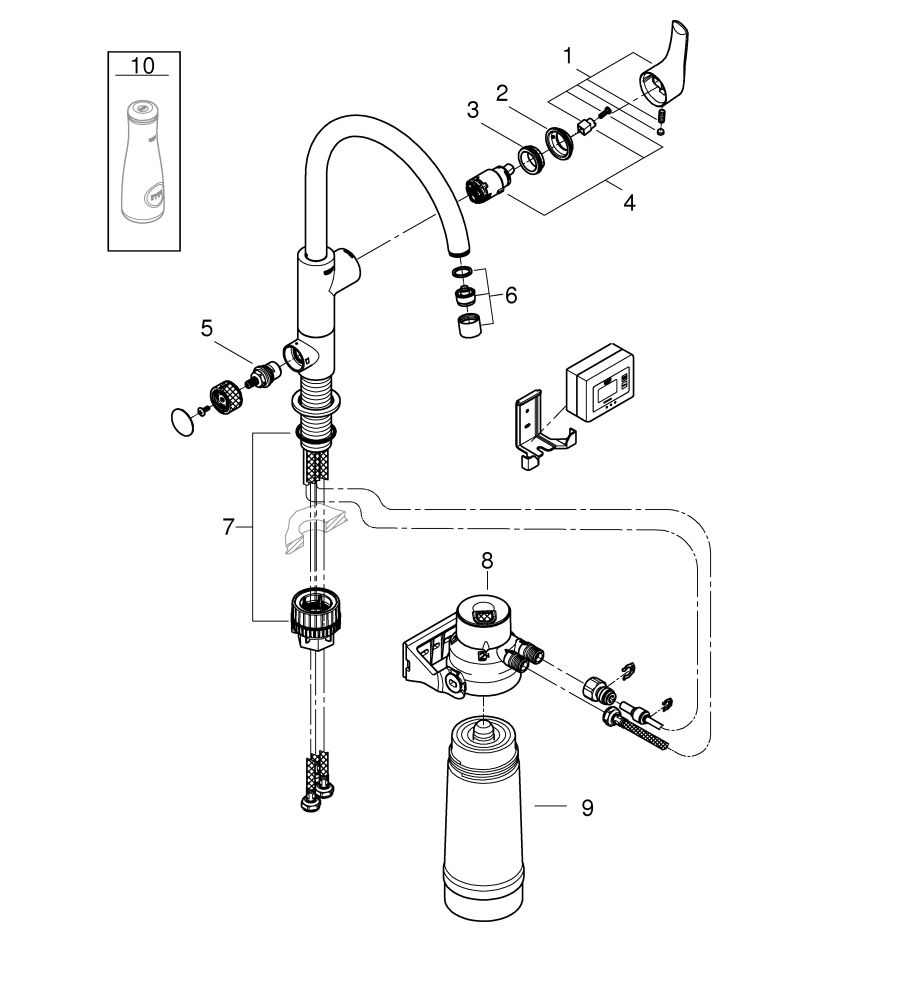 10
1
2
3
4
5
6
7
8
9