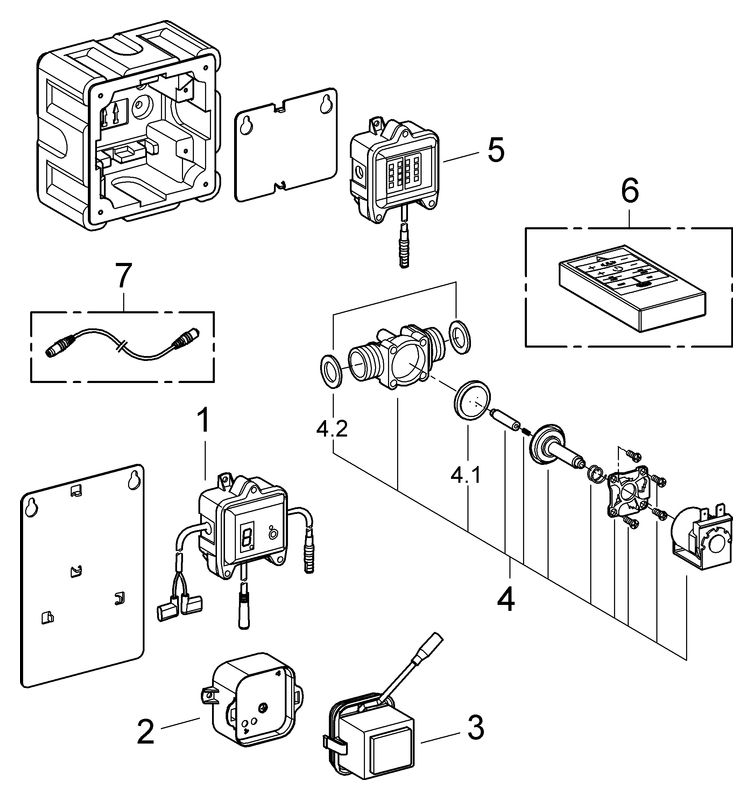 5

6

7

4.2

4.1

1

4

2

3