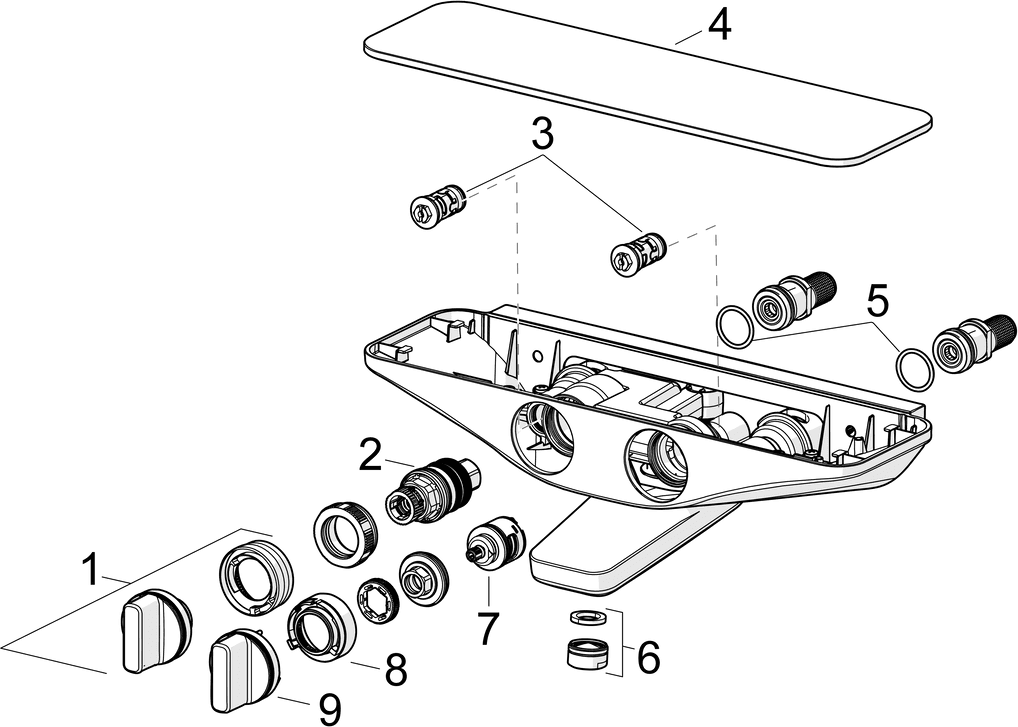 4
3
5
2
1
7
6
8
9