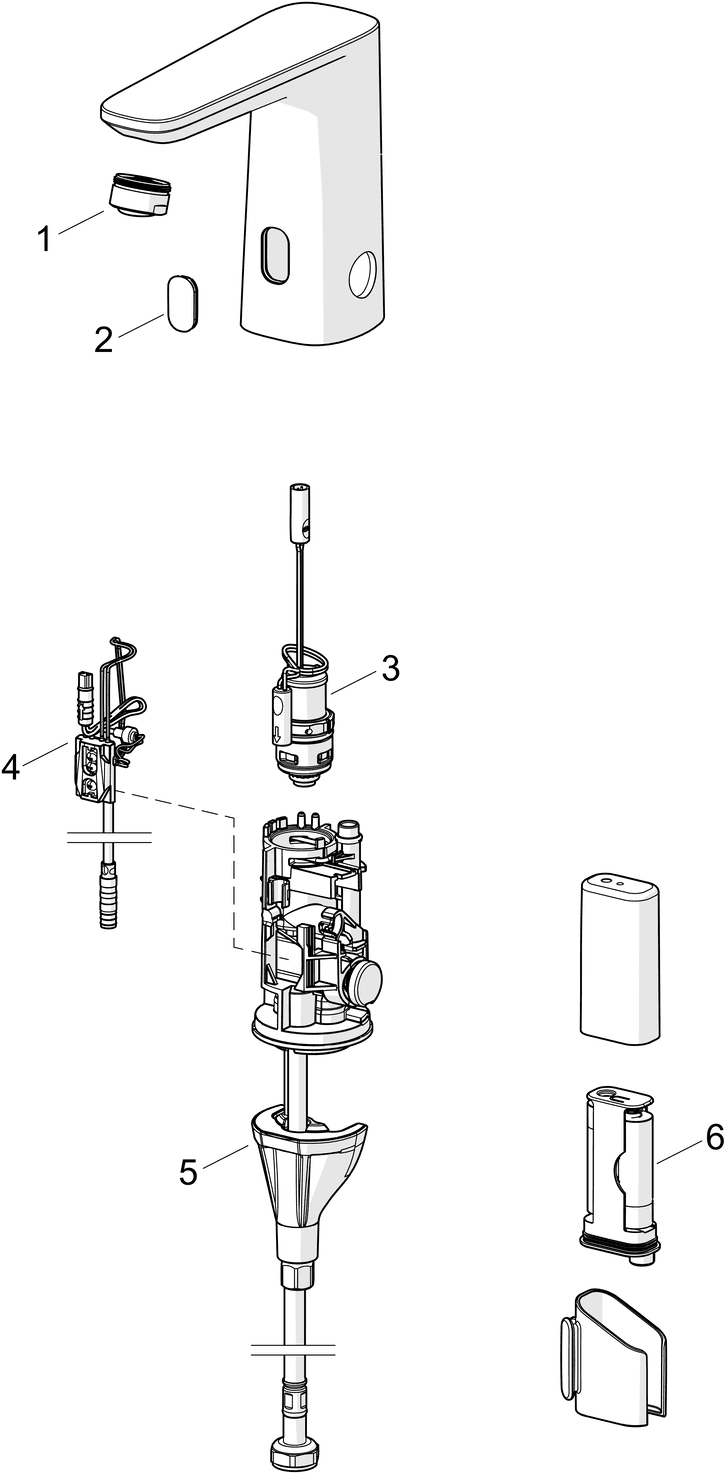 1

2

3

4

5

6