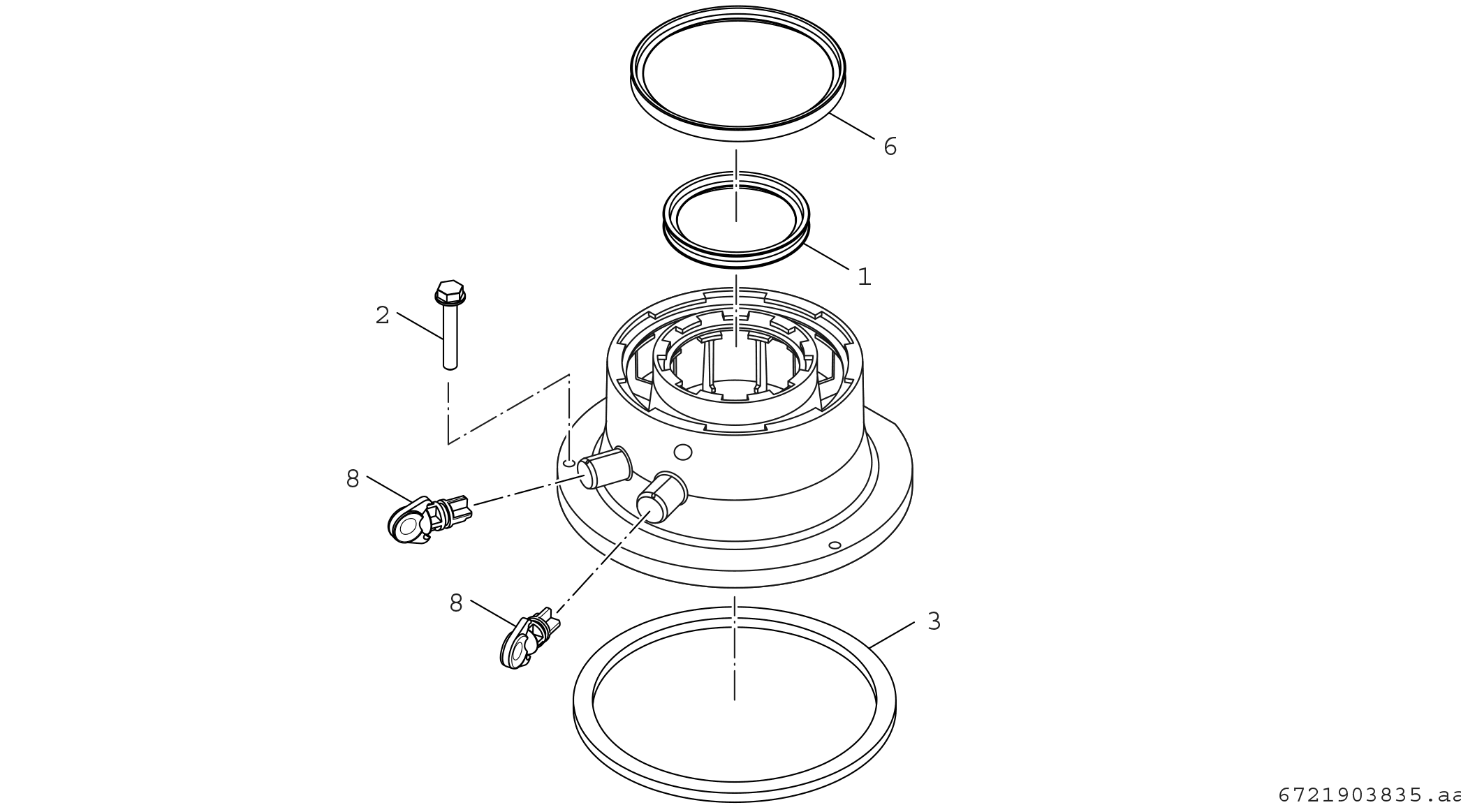 6

1

2

8

8

3

6721903835.aa