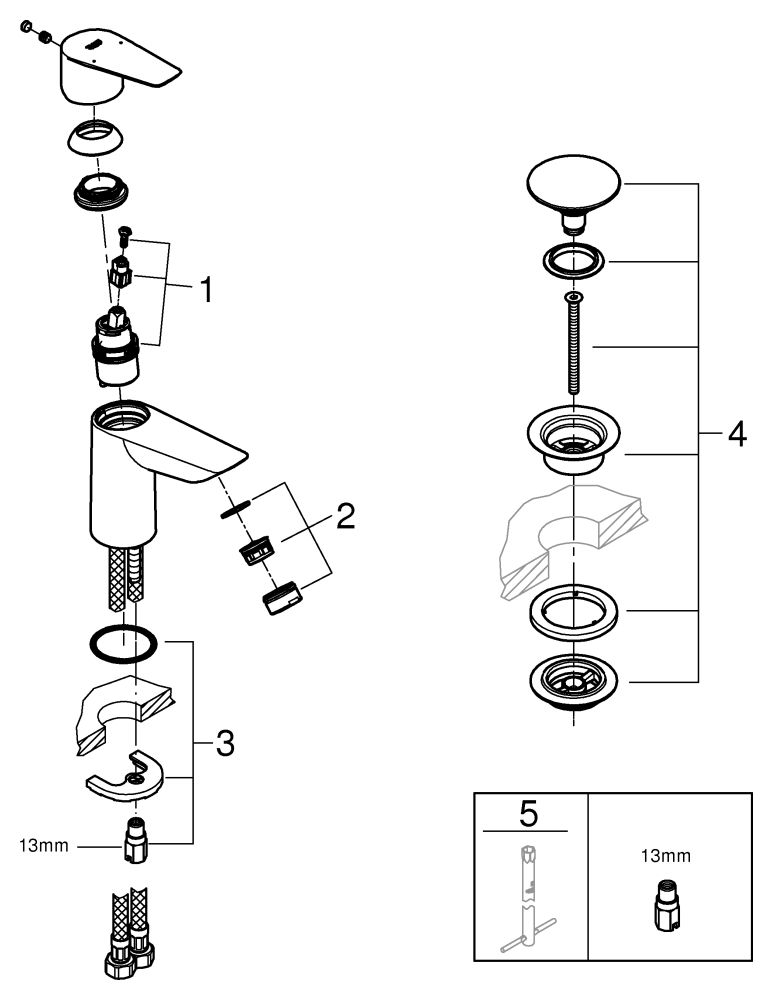 1

2

3

13mm

4

5

13mm