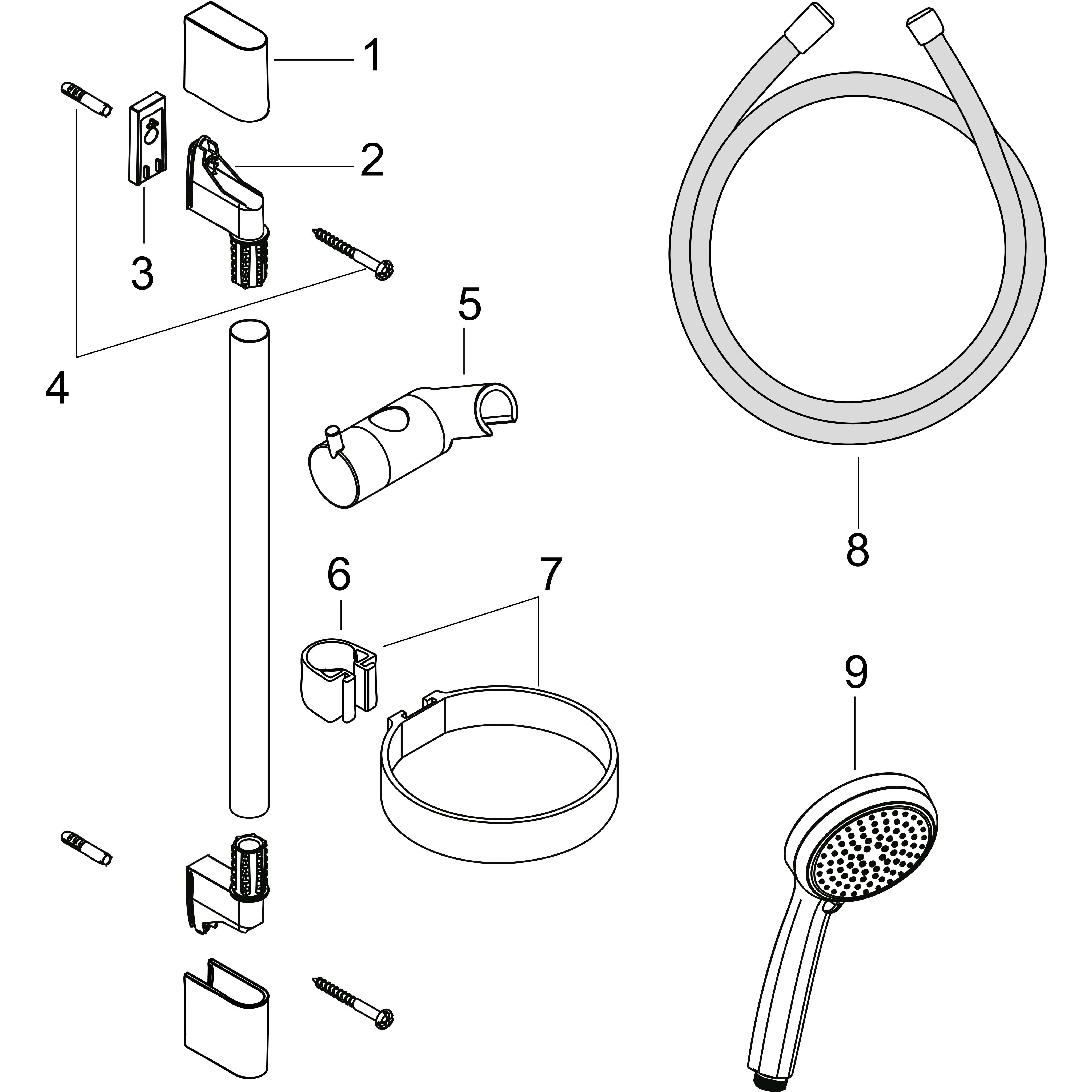 1
2
3
4
5
6
7
8
9