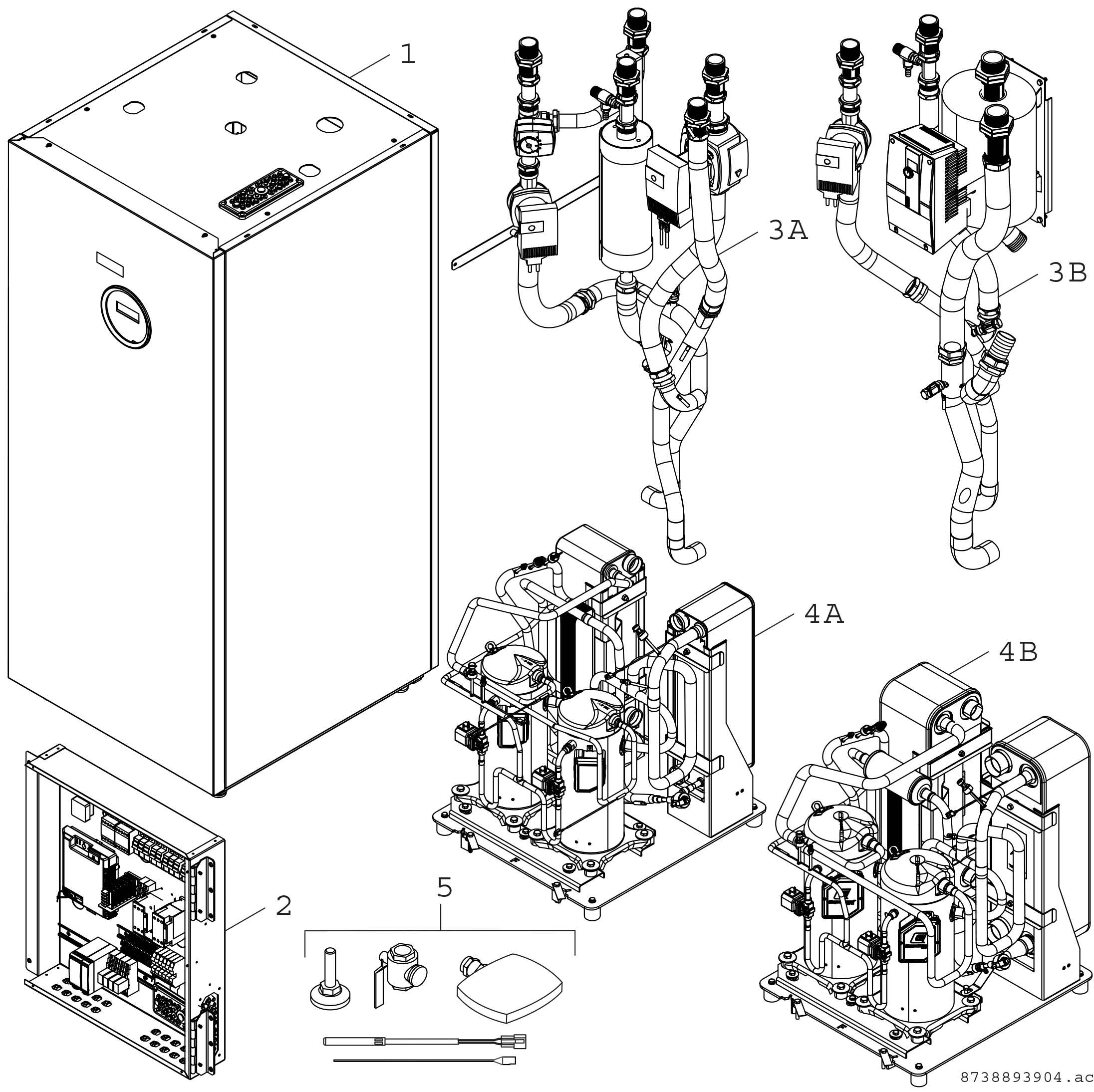 1

3A

3B

4A

4B

2

5

8738893904.ac