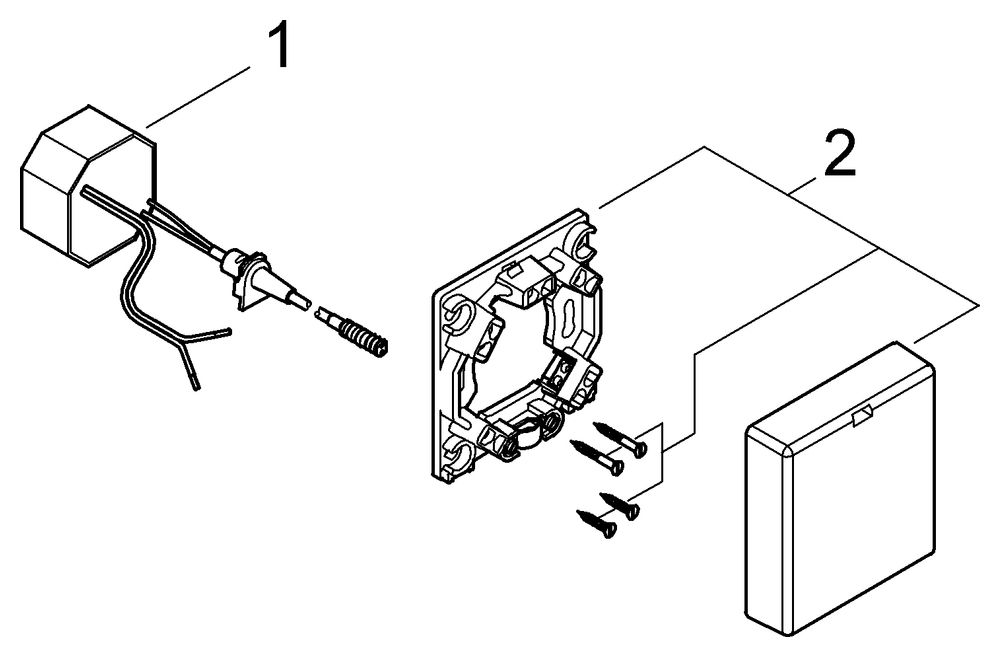 1

2