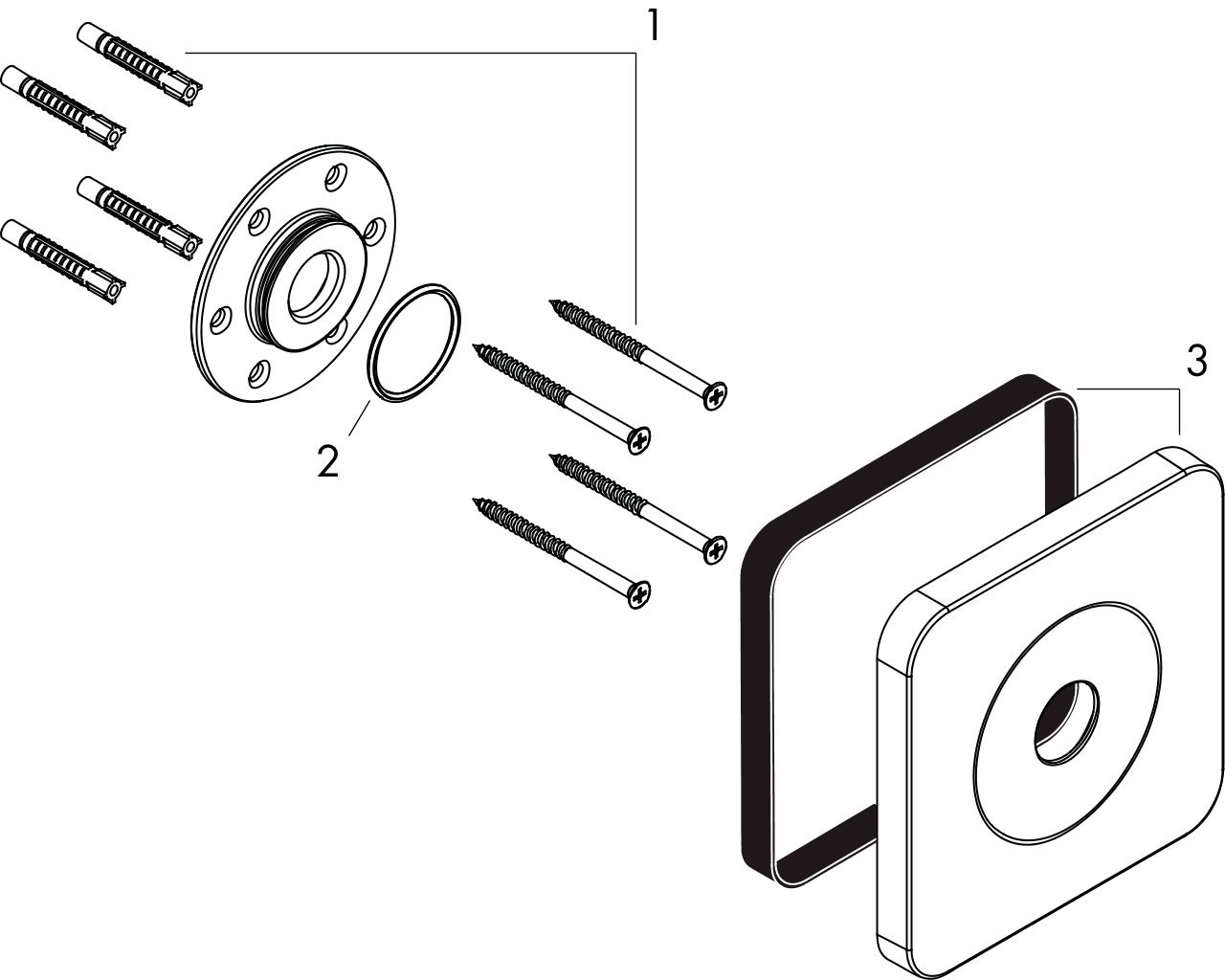 1
2
3