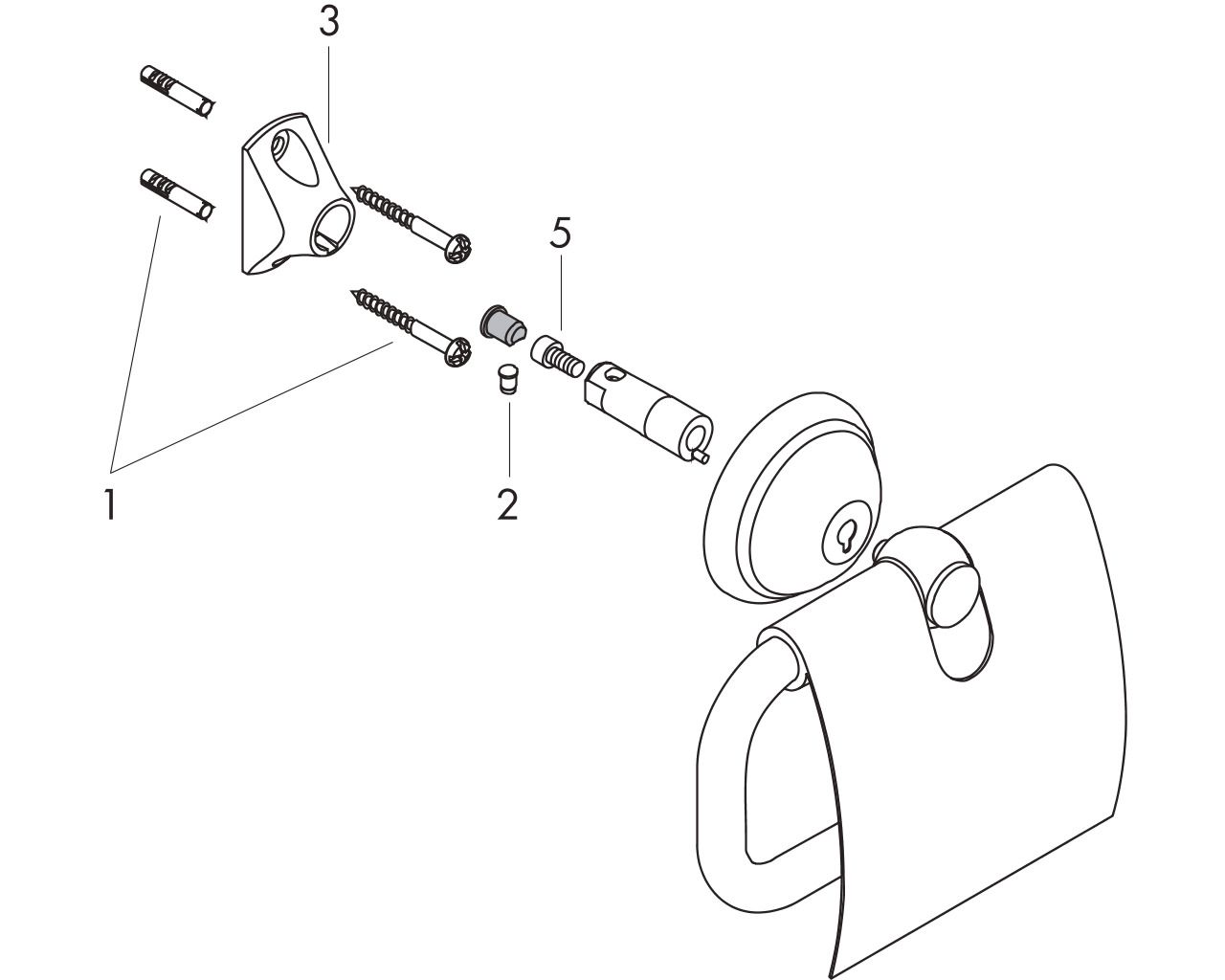 3
5
1
2